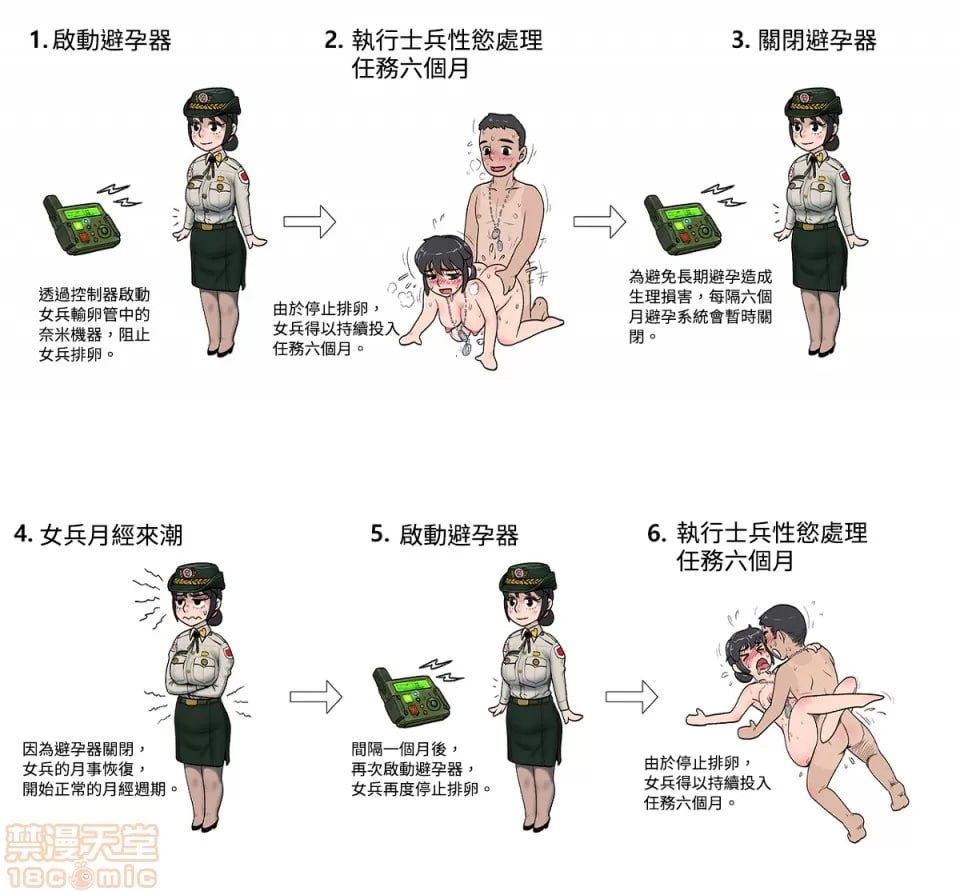 1. 啟動避孕器

透過控制器啟動女兵輸卵管中的奈米機器，阻止女兵排卵。

2. 執行士兵性慾處理任務六個月

由於停止排卵，女兵得以持續投入任務六個月。

3. 關閉避孕器

為避免長期避孕造成生理損害，每隔六個月避孕系統會暫時關閉。

4. 女兵月經來潮

因為避孕器關閉，女兵的月事恢復，開始正常的月經週期。

5. 啟動避孕器

間隔一個月後，再次啟動避孕器，女兵再度停止排卵。

6. 執行士兵性慾處理任務六個月

由於停止排卵，女兵得以持續投入任務六個月。

禁漫天堂
18comic