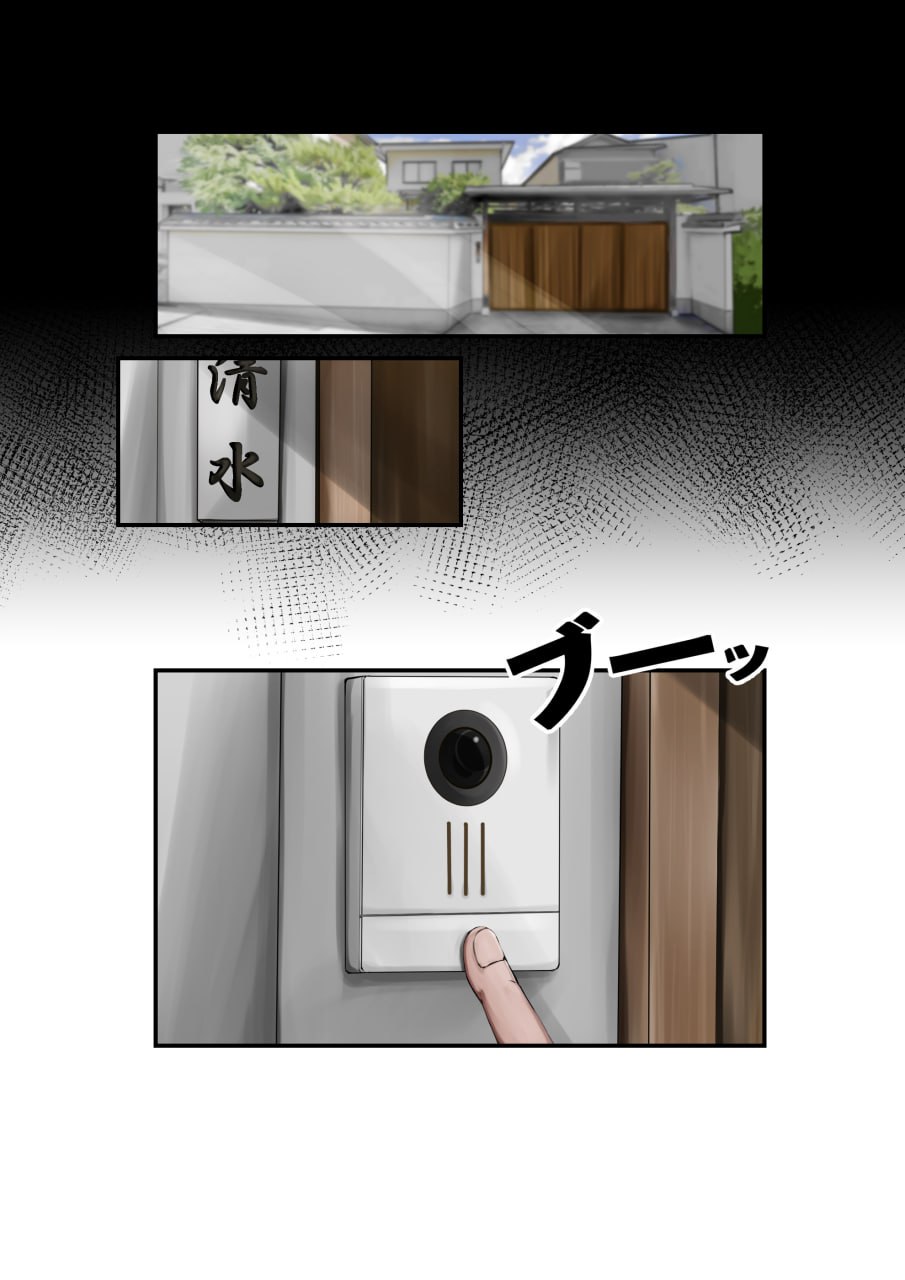 清水

ブーッ