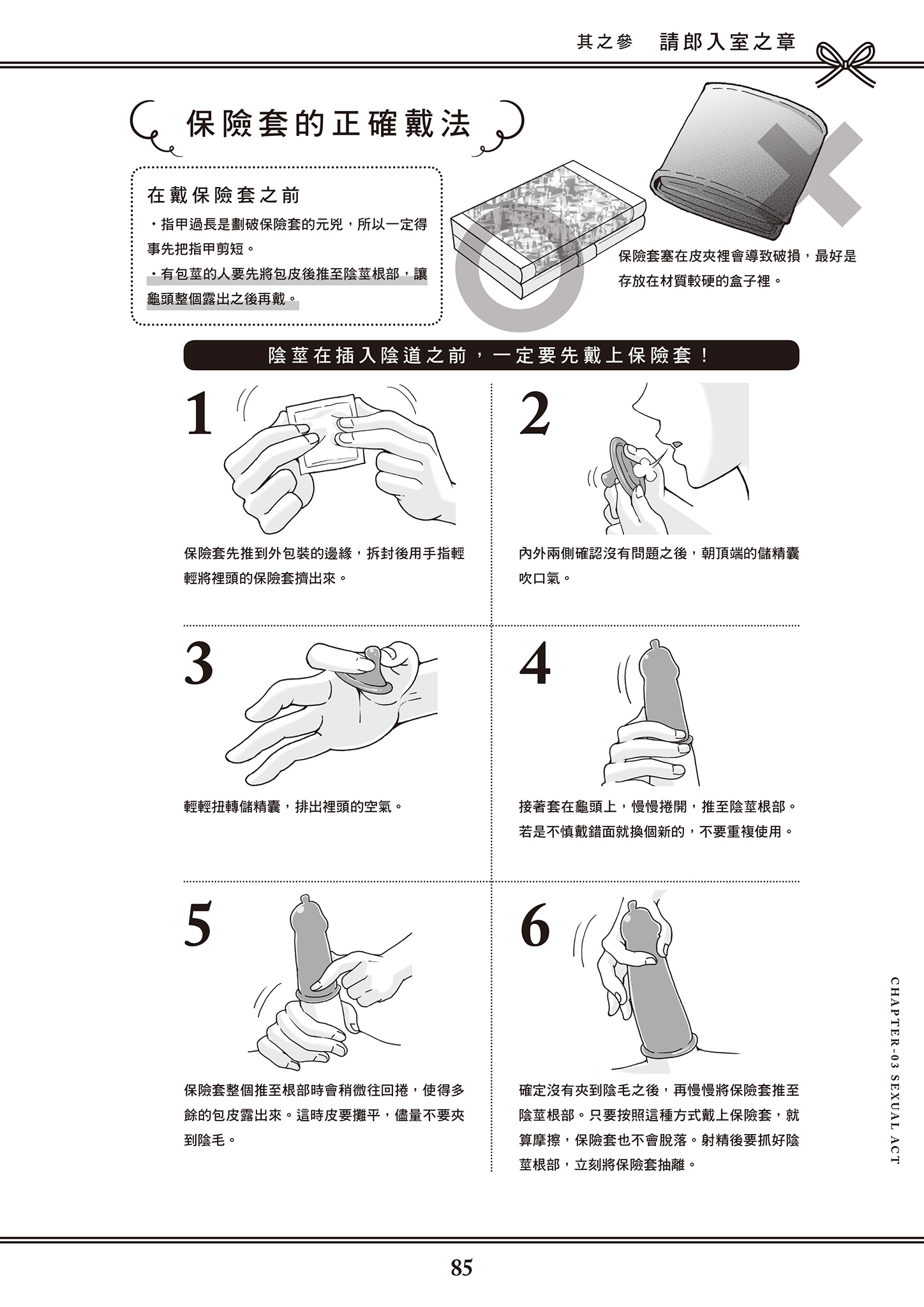 其之參　請郎入室之章

保險套的正確戴法

在戴保險套之前

・指甲過長是劃破保險套的元兇，所以一定得事先把指甲剪短。

・有包莖的人要先將包皮後推至陰莖根部，讓龜頭整個露出之後再戴。

保險套塞在皮夾裡會導致破損，最好是存放在材質較硬的盒子裡。

陰莖在插入陰道之前，一定要先戴上保險套！

1

保險套先推到外包裝的邊緣，拆封後用手指輕輕將裡頭的保險套擠出來。

2

內外兩側確認沒有問題之後，朝頂端的儲精囊吹口氣。

3

輕輕扭轉儲精囊，排出裡頭的空氣。

4

接著套在龜頭上，慢慢捲開，推至陰莖根部。若是不慎戴錯面就換個新的，不要重複使用。

5

保險套整個推至根部時會稍微往回捲，使得多餘的包皮露出來。這時皮要攤平，儘量不要夾到陰毛。

6

確定沒有夾到陰毛之後，再慢慢將保險套推至陰莖根部。只要按照這種方式戴上保險套，就算摩擦，保險套也不會脫落。射精後要抓好陰莖根部，立刻將保險套抽離。

CHAPTER-03 SEXUAL ACT

85