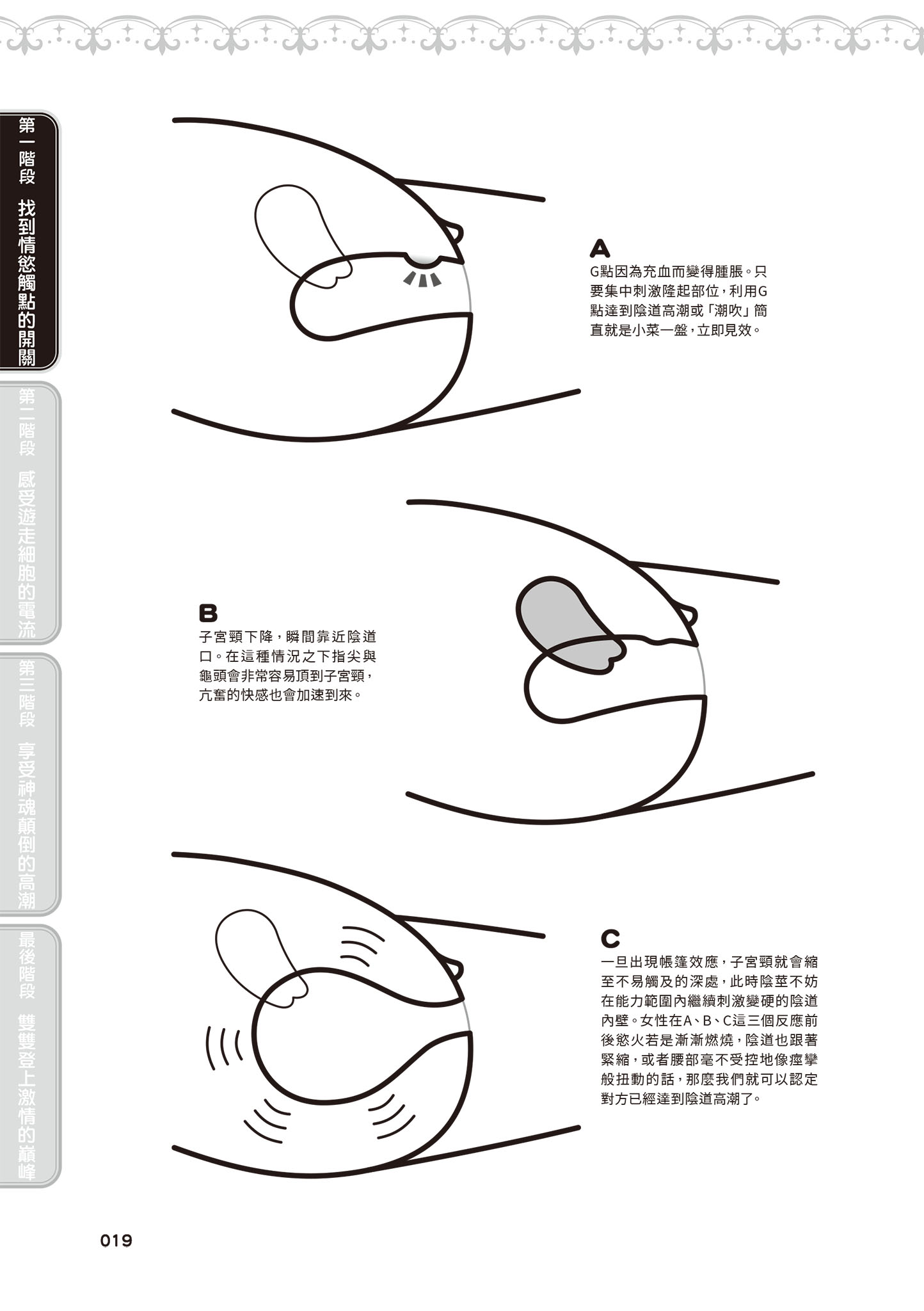 第一階段　找到情慾觸點的開關

第二階段　感受遊走細胞的電流

第三階段　享受神魂顛倒的高潮

最後階段　雙雙登上激情的巔峰

A
G點因為充血而變得腫脹。只要集中刺激隆起部位，利用G點達到陰道高潮或「潮吹」簡直就是小菜一盤，立即見效。

B
子宮頸下降，瞬間靠近陰道口。在這種情況之下指尖與龜頭會非常容易頂到子宮頸，亢奮的快感也會加速到來。

C
一旦出現帳篷效應，子宮頸就會縮至不易觸及的深處，此時陰莖不妨在能力範圍內繼續刺激變硬的陰道內壁。女性在A、B、C這三個反應前後慾火若是漸漸燃燒，陰道也跟著緊縮，或者腰部毫不受控地像痙攣般扭動的話，那麼我們就可以認定對方已經達到陰道高潮了。

019