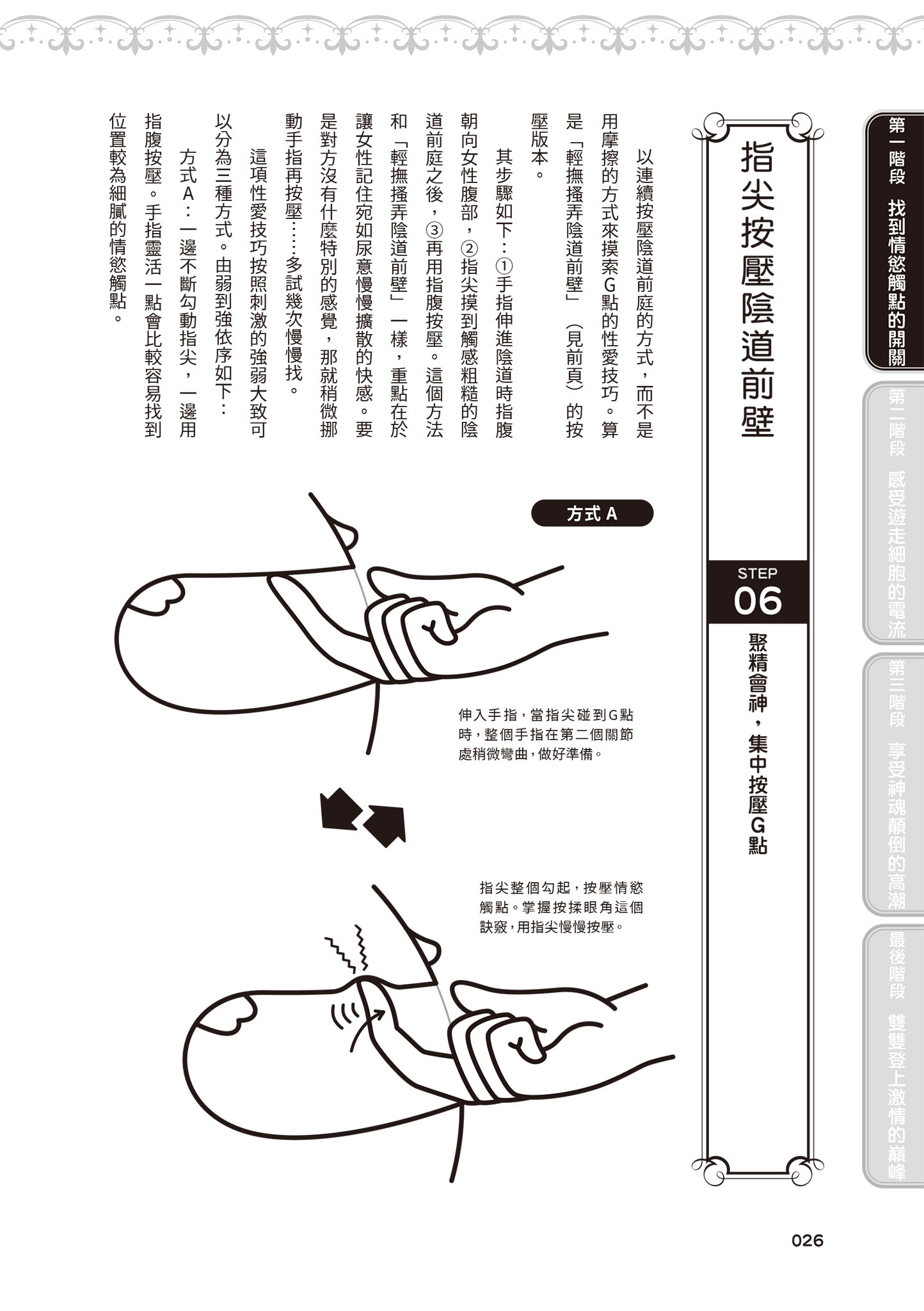 第一階段　找到情慾觸點的開關

第二階段　感受遊走細胞的電流

第三階段　享受神魂顛倒的高潮

最後階段　雙雙登上激情的巔峰

指尖按壓陰道前壁

STEP 06

聚精會神，集中按壓G點

以連續按壓陰道前庭的方式，而不是用摩擦的方式來摸索G點的性愛技巧。算是「輕撫搔弄陰道前壁」（見前頁）的按壓版本。

其步驟如下：①手指伸進陰道時指腹朝向女性腹部，②指尖摸到觸感粗糙的陰道前庭之後，③再用指腹按壓。這個方法和「輕撫搔弄陰道前壁」一樣，重點在於讓女性記住宛如尿意慢慢擴散的快感。要是對方沒有什麼特別的感覺，那就稍微挪動手指再按壓……多試幾次慢慢找。

這項性愛技巧按照刺激的強弱大致可以分為三種方式。由弱到強依序如下：

方式A：一邊不斷勾動指尖，一邊用指腹按壓。手指靈活一點會比較容易找到位置較為細膩的情慾觸點。

方式 A

伸入手指，當指尖碰到G點時，整個手指在第二個關節處稍微彎曲，做好準備。

指尖整個勾起，按壓情慾觸點。掌握按揉眼角這個訣竅，用指尖慢慢按壓。

026