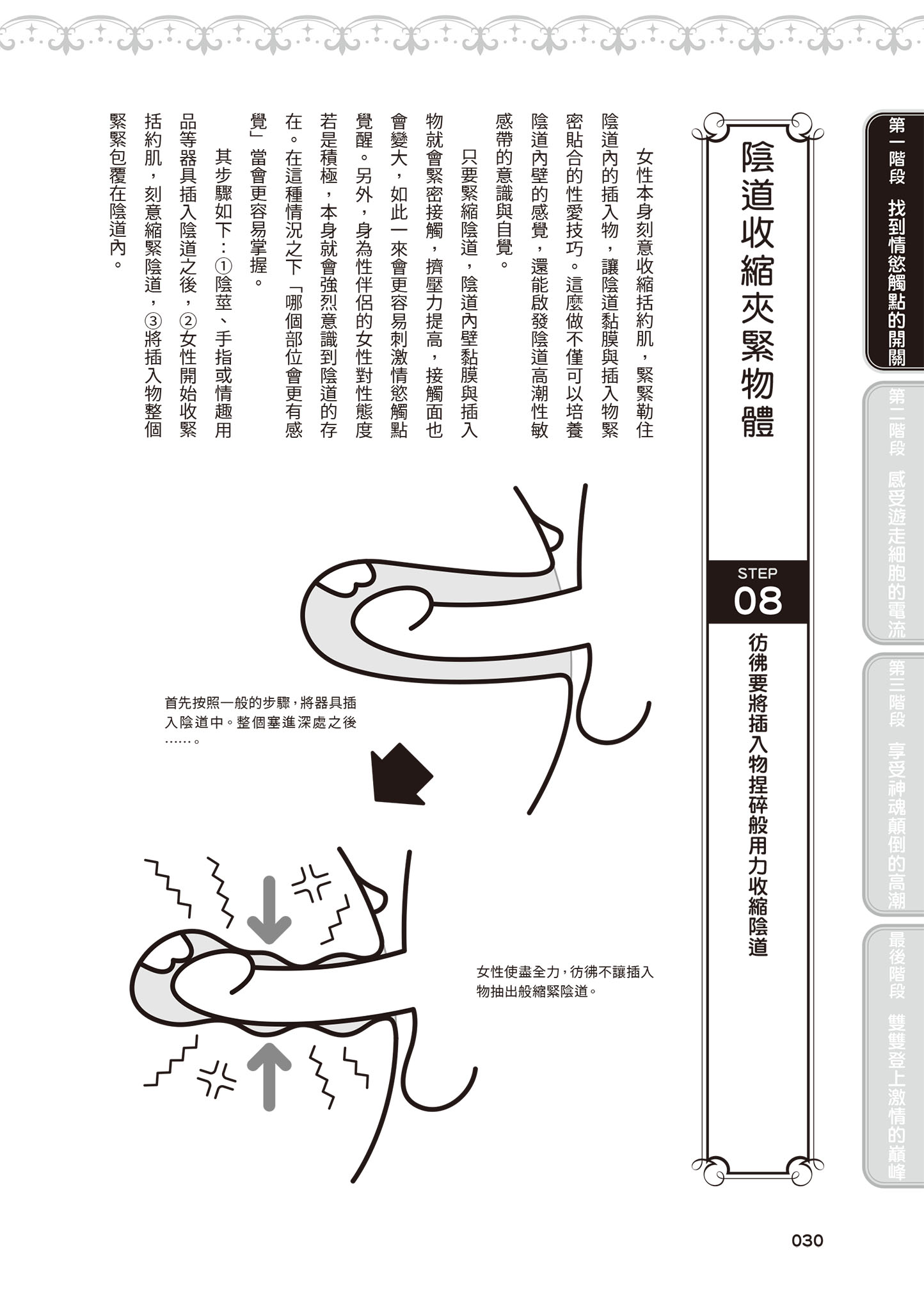 第一階段　找到情慾觸點的開關

第二階段　感受遊走細胞的電流

第三階段　享受神魂顛倒的高潮

最後階段　雙雙登上激情的巔峰

陰道收縮夾緊物體

STEP 08

彷彿要將插入物捏碎般用力收縮陰道

女性本身刻意收縮括約肌，緊緊勒住陰道內的插入物，讓陰道黏膜與插入物緊密貼合的性愛技巧。這麼做不僅可以培養陰道內壁的感覺，還能啟發陰道高潮性敏感帶的意識與自覺。

只要緊縮陰道，陰道內壁黏膜與插入物就會緊密接觸，擠壓力提高，接觸面也會變大，如此一來會更容易刺激情慾觸點覺醒。另外，身為性伴侶的女性對性態度若是積極，本身就會強烈意識到陰道的存在。在這種情況之下「哪個部位會更有感覺」當會更容易掌握。

其步驟如下：①陰莖、手指或情趣用品等器具插入陰道之後，②女性開始收緊括約肌，刻意縮緊陰道，③將插入物整個緊緊包覆在陰道內。

首先按照一般的步驟，將器具插入陰道中。整個塞進深處之後……。

女性使盡全力，彷彿不讓插入物抽出般縮緊陰道。

030