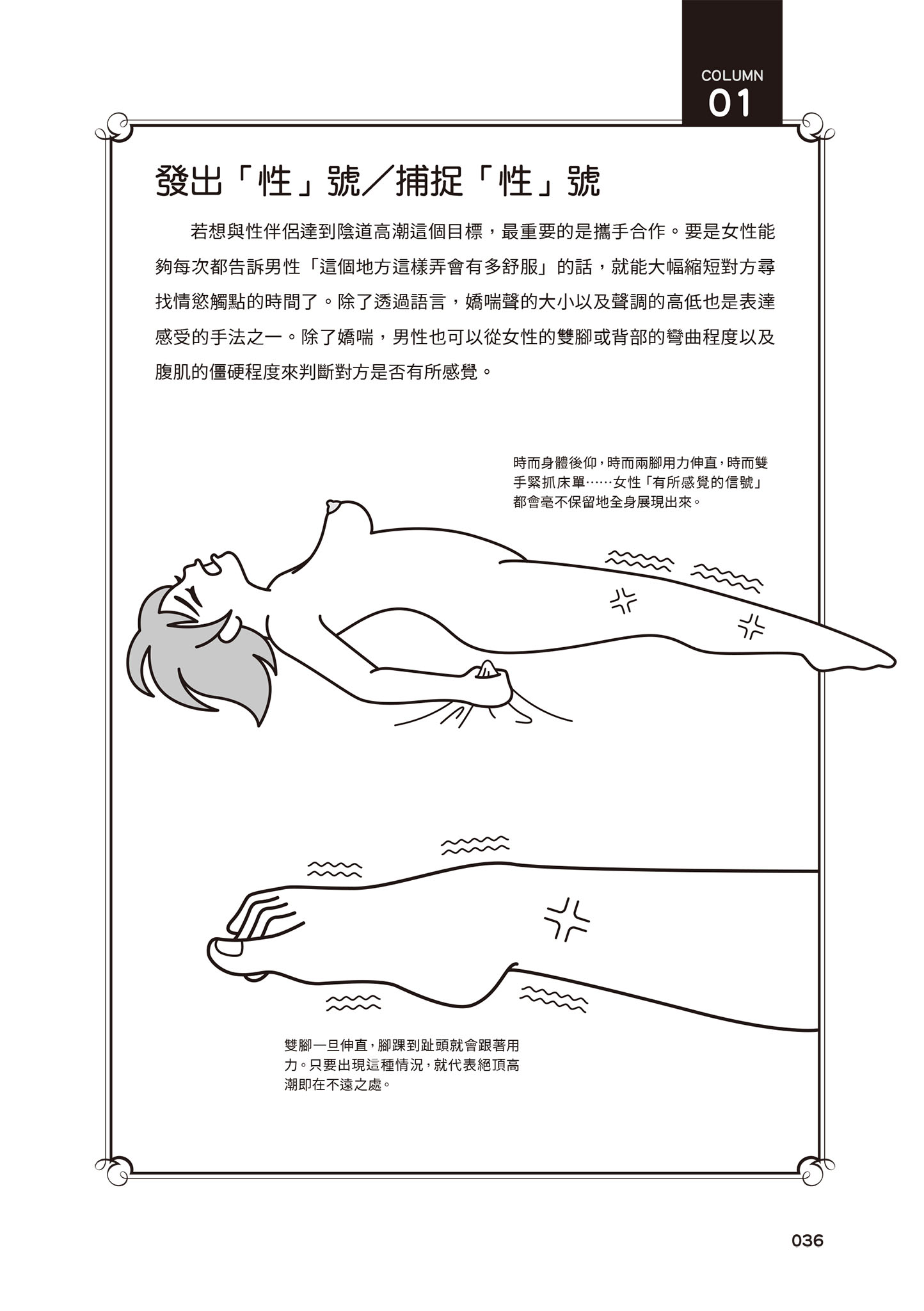 COLUMN
01

發出「性」號／捕捉「性」號

若想與性伴侶達到陰道高潮這個目標，最重要的是攜手合作。要是女性能夠每次都告訴男性「這個地方這樣弄會有多舒服」的話，就能大幅縮短對方尋找情慾觸點的時間了。除了透過語言，嬌喘聲的大小以及聲調的高低也是表達感受的手法之一。除了嬌喘，男性也可以從女性的雙腳或背部的彎曲程度以及腹肌的僵硬程度來判斷對方是否有所感覺。

時而身體後仰，時而兩腳用力伸直，時而雙手緊抓床單……女性「有所感覺的信號」都會毫不保留地全身展現出來。

雙腳一旦伸直，腳踝到趾頭就會跟著用力。只要出現這種情況，就代表絕頂高潮即在不遠之處。

036