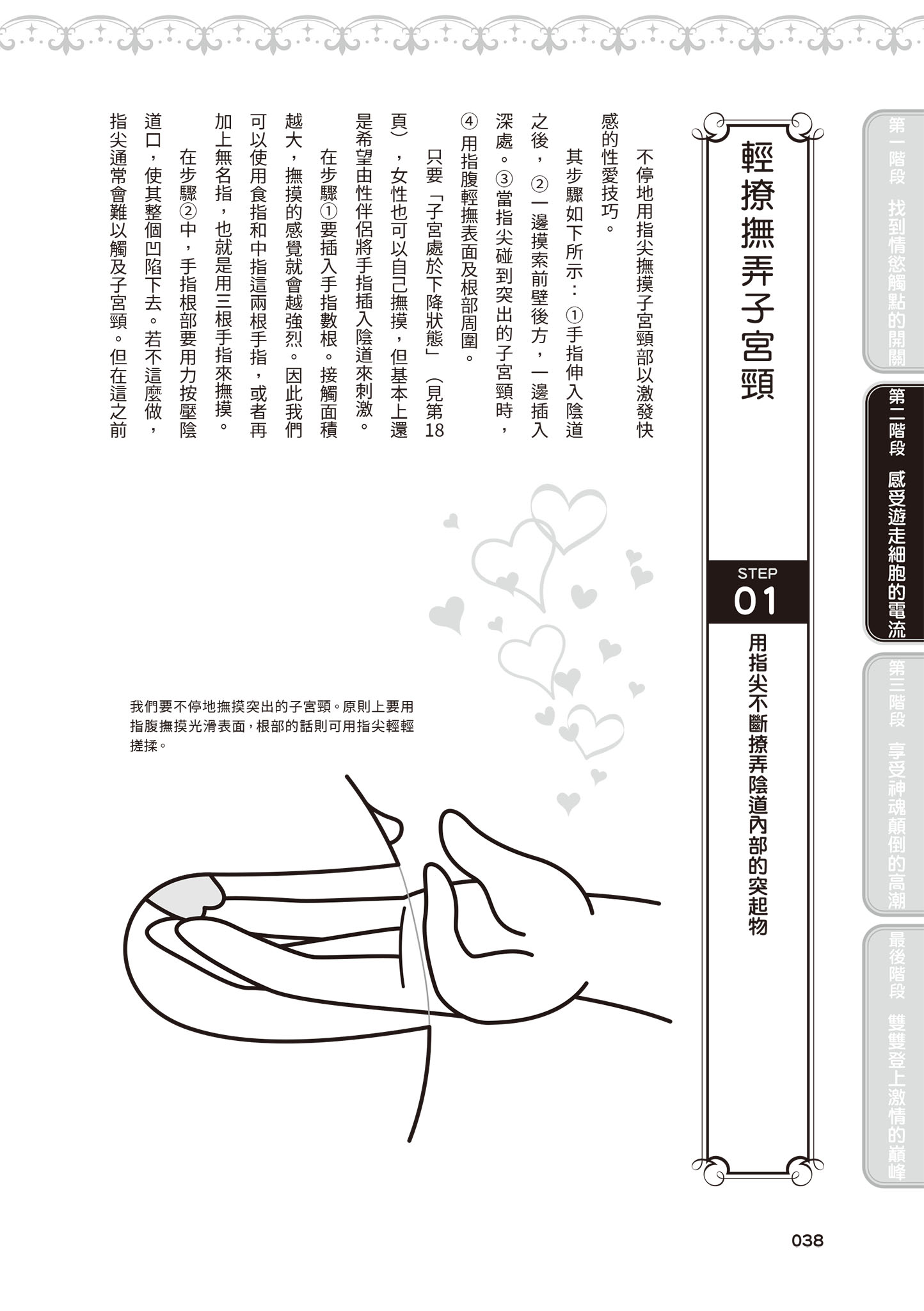 第一階段 找到情慾觸點的開關

第二階段 感受遊走細胞的電流

第三階段 享受神魂顛倒的高潮

最後階段 雙雙登上激情的巔峰

輕撩撫弄子宮頸

STEP 01

用指尖不斷撩弄陰道內部的突起物

不停地用指尖撫摸子宮頸部以激發快感的性愛技巧。

其步驟如下所示：①手指伸入陰道之後，②一邊摸索前壁後方，一邊插入深處。③當指尖碰到突出的子宮頸時，④用指腹輕撫表面及根部周圍。

只要「子宮處於下降狀態」（見第18頁），女性也可以自己撫摸，但基本上還是希望由性伴侶將手指插入陰道來刺激。

在步驟①要插入手指數根。接觸面積越大，撫摸的感覺就會越強烈。因此我們可以使用食指和中指這兩根手指，或者再加上無名指，也就是用三根手指來撫摸。

在步驟②中，手指根部要用力按壓陰道口，使其整個凹陷下去。若不這麼做，指尖通常會難以觸及子宮頸。但在這之前

我們要不停地撫摸突出的子宮頸。原則上要用指腹撫摸光滑表面，根部的話則可用指尖輕輕搓揉。

038