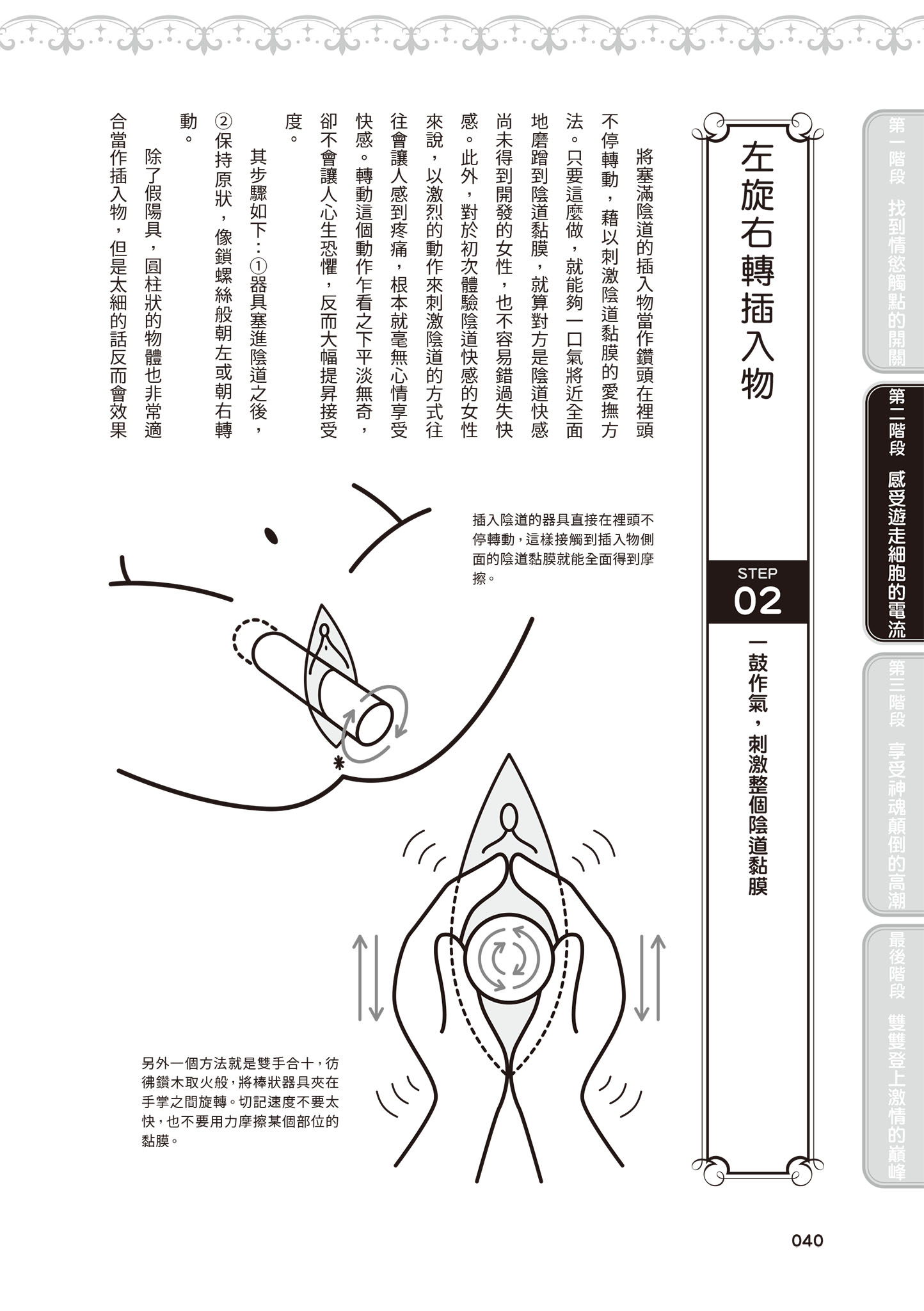 第一階段　找到情慾觸點的開關

第二階段　感受遊走細胞的電流

第三階段　享受神魂顛倒的高潮

最後階段　雙雙登上激情的巔峰

左旋右轉插入物

STEP
02

一鼓作氣，刺激整個陰道黏膜

將塞滿陰道的插入物當作鑽頭在裡頭不停轉動，藉以刺激陰道黏膜的愛撫方法。只要這麼做，就能夠一口氣將近全面地磨蹭到陰道黏膜，就算對方是陰道快感尚未得到開發的女性，也不容易錯過失快感。此外，對於初次體驗陰道快感的女性來說，以激烈的動作來刺激陰道的方式往往會讓人感到疼痛，根本就毫無心情享受快感。轉動這個動作乍看之下平淡無奇，卻不會讓人心生恐懼，反而大幅提昇接受度。

其步驟如下：①器具塞進陰道之後，②保持原狀，像鎖螺絲般朝左或朝右轉動。

除了假陽具，圓柱狀的物體也非常適合當作插入物，但是太細的話反而會效果

插入陰道的器具直接在裡頭不停轉動，這樣接觸到插入物側面的陰道黏膜就能全面得到摩擦。

另外一個方法就是雙手合十，彷彿鑽木取火般，將棒狀器具夾在手掌之間旋轉。切記速度不要太快，也不要用力摩擦某個部位的黏膜。

040