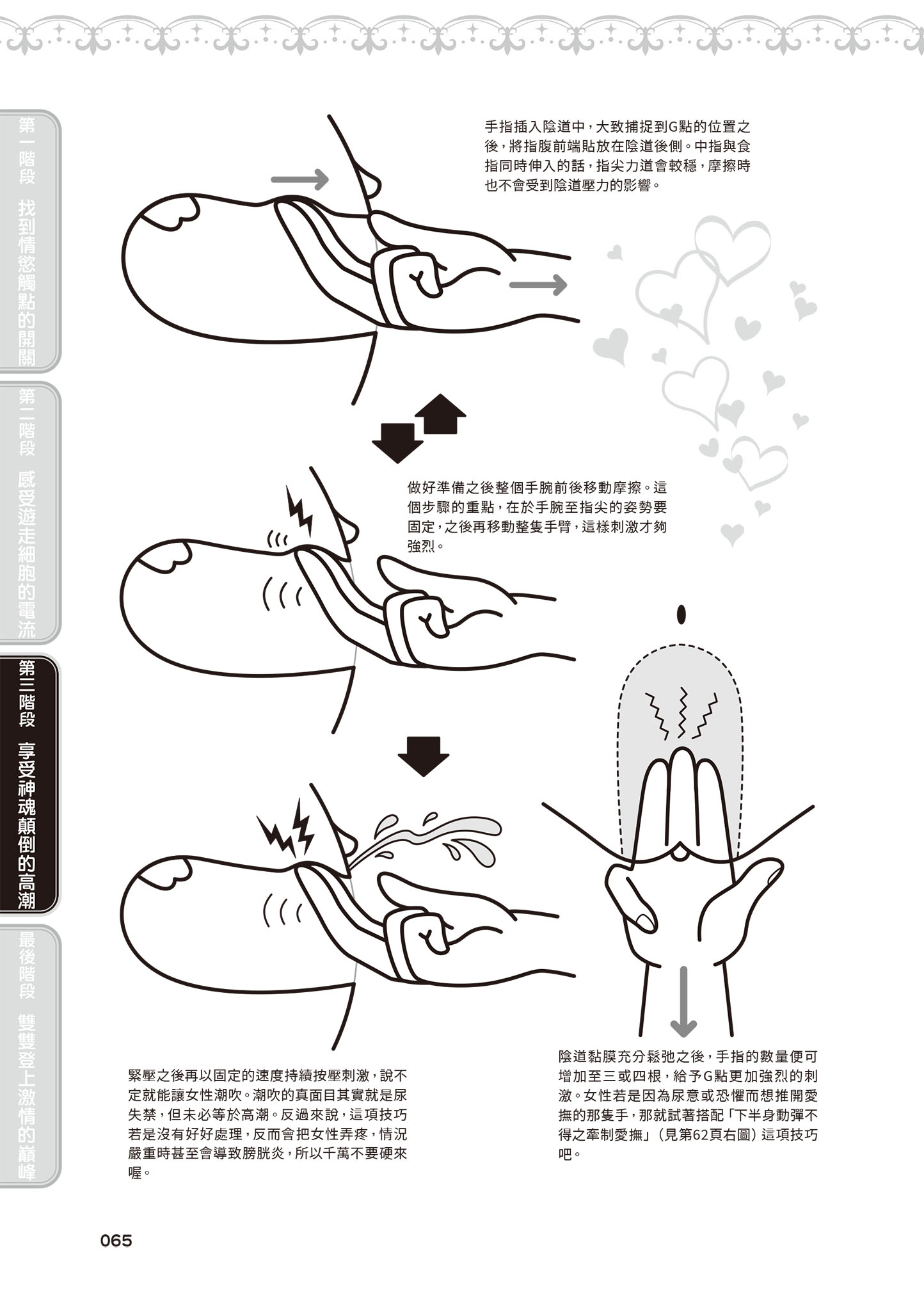 第一階段 找到情慾觸點的開關

第二階段 感受遊走細胞的電流

第三階段 享受神魂顛倒的高潮

最後階段 雙雙登上激情的巔峰

手指插入陰道中，大致捕捉到G點的位置之後，將指腹前端貼放在陰道後側。中指與食指同時伸入的話，指尖力道會較穩，摩擦時也不會受到陰道壓力的影響。

做好準備之後整個手腕前後移動摩擦。這個步驟的重點，在於手腕至指尖的姿勢要固定，之後再移動整隻手臂，這樣刺激才夠強烈。

緊壓之後再以固定的速度持續按壓刺激，說不定就能讓女性潮吹。潮吹的真面目其實就是尿失禁，但未必等於高潮。反過來說，這項技巧若是沒有好好處理，反而會把女性弄疼，情況嚴重時甚至會導致膀胱炎，所以千萬不要硬來喔。

陰道黏膜充分鬆弛之後，手指的數量便可增加至三或四根，給予G點更加強烈的刺激。女性若是因為尿意或恐懼而想推開愛撫的那隻手，那就試著搭配「下半身動彈不得之牽制愛撫」（見第62頁右圖）這項技巧吧。

065