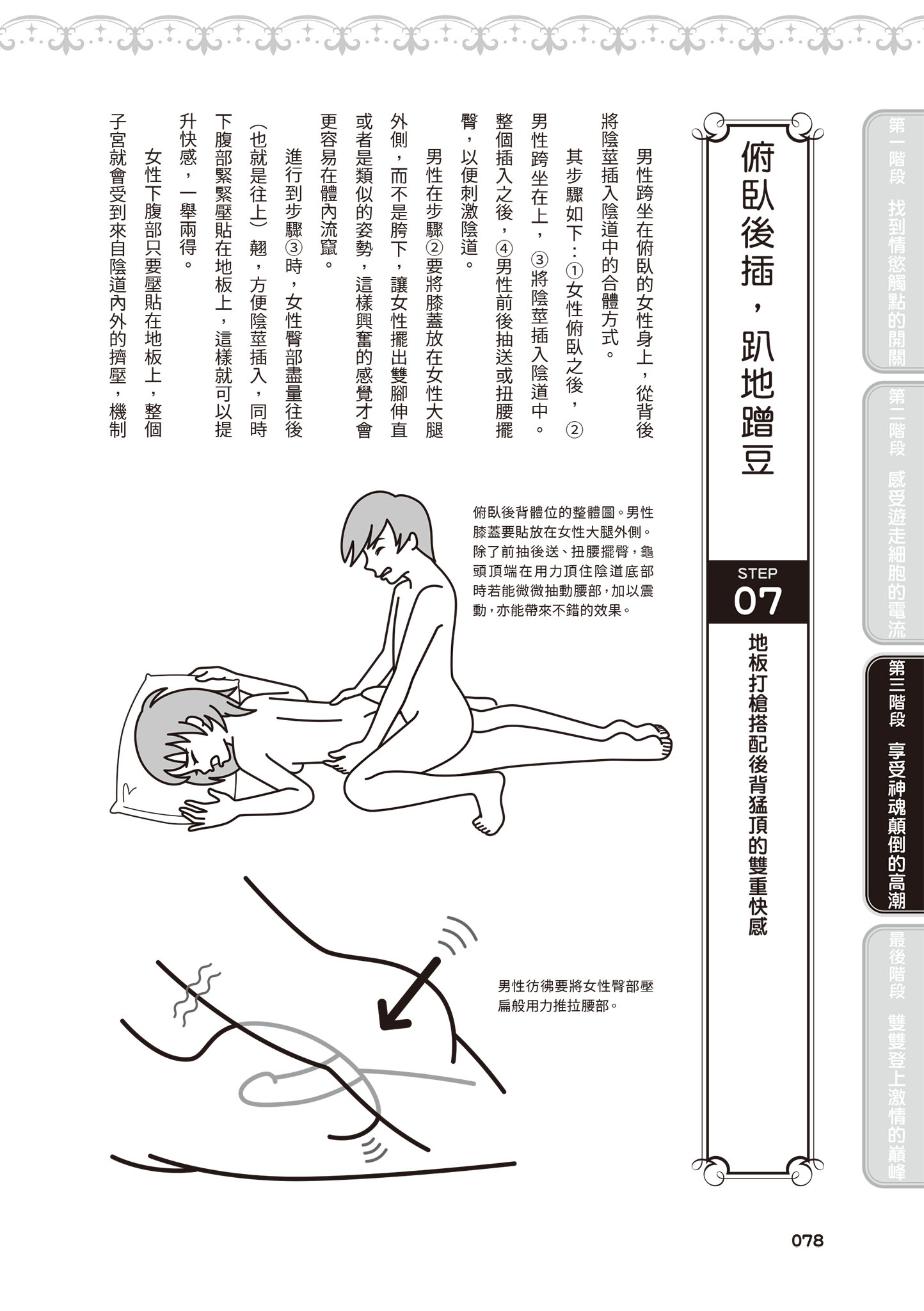 第一階段 找到情慾觸點的開關

第二階段 感受遊走細胞的電流

第三階段 享受神魂顛倒的高潮

最後階段 雙雙登上激情的巔峰

俯臥後插，趴地蹭豆

STEP 07

地板打槍搭配後背猛頂的雙重快感

男性跨坐在俯臥的女性身上，從背後將陰莖插入陰道中的合體方式。

其步驟如下：①女性俯臥之後，②男性跨坐在上，③將陰莖插入陰道中。整個插入之後，④男性前後抽送或扭腰擺臀，以便刺激陰道。

男性在步驟②要將膝蓋放在女性大腿外側，而不是胯下，讓女性擺出雙腳伸直或者是類似的姿勢，這樣興奮的感覺才會更容易在體內流竄。

進行到步驟③時，女性臀部盡量往後（也就是往上）翹，方便陰莖插入，同時下腹部緊緊壓貼在地板上，這樣就可以提升快感，一舉兩得。

女性下腹部只要壓貼在地板上，整個子宮就會受到來自陰道內外的擠壓，機制

俯臥後背體位的整體圖。男性膝蓋要貼放在女性大腿外側。除了前抽後送、扭腰擺臀，龜頭頂端在用力頂住陰道底部時若能微微抽動腰部，加以震動，亦能帶來不錯的效果。

男性彷彿要將女性臀部壓扁般用力推拉腰部。

078