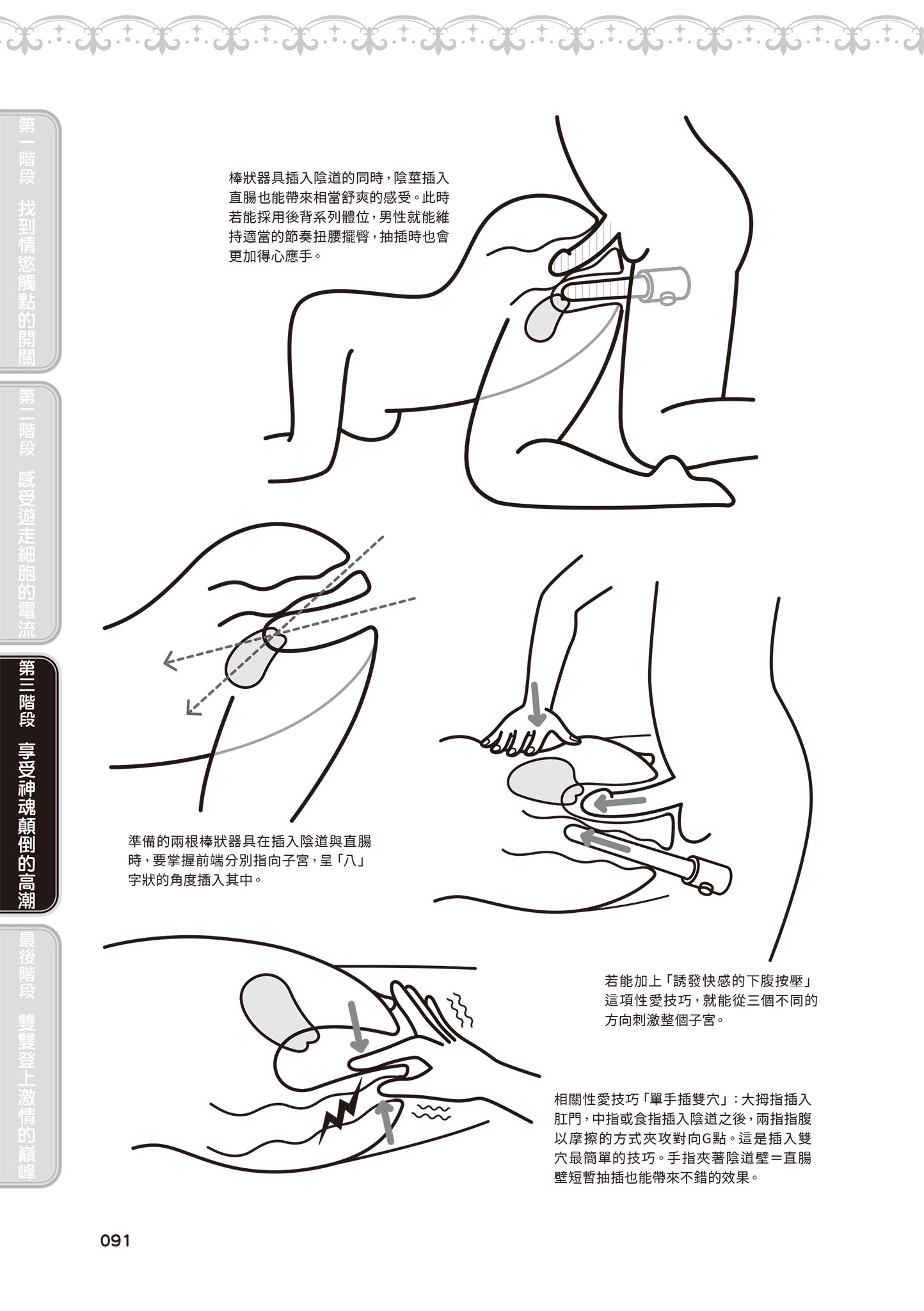 第一階段 找到情慾觸點的開關

第二階段 感受遊走細胞的電流

第三階段 享受神魂顛倒的高潮

最後階段 雙雙登上激情的巔峰

棒狀器具插入陰道的同時，陰莖插入直腸也能帶來相當舒爽的感受。此時若能採用後背系列體位，男性就能維持適當的節奏扭腰擺臀，抽插時也會更加得心應手。

準備的兩根棒狀器具在插入陰道與直腸時，要掌握前端分別指向子宮，呈「八」字狀的角度插入其中。

若能加上「誘發快感的下腹按壓」這項性愛技巧，就能從三個不同的方向刺激整個子宮。

相關性愛技巧「單手插雙穴」：大拇指插入肛門，中指或食指插入陰道之後，兩指指腹以摩擦的方式夾攻對向G點。這是插入雙穴最簡單的技巧。手指夾著陰道壁＝直腸壁短暫抽插也能帶來不錯的效果。

091