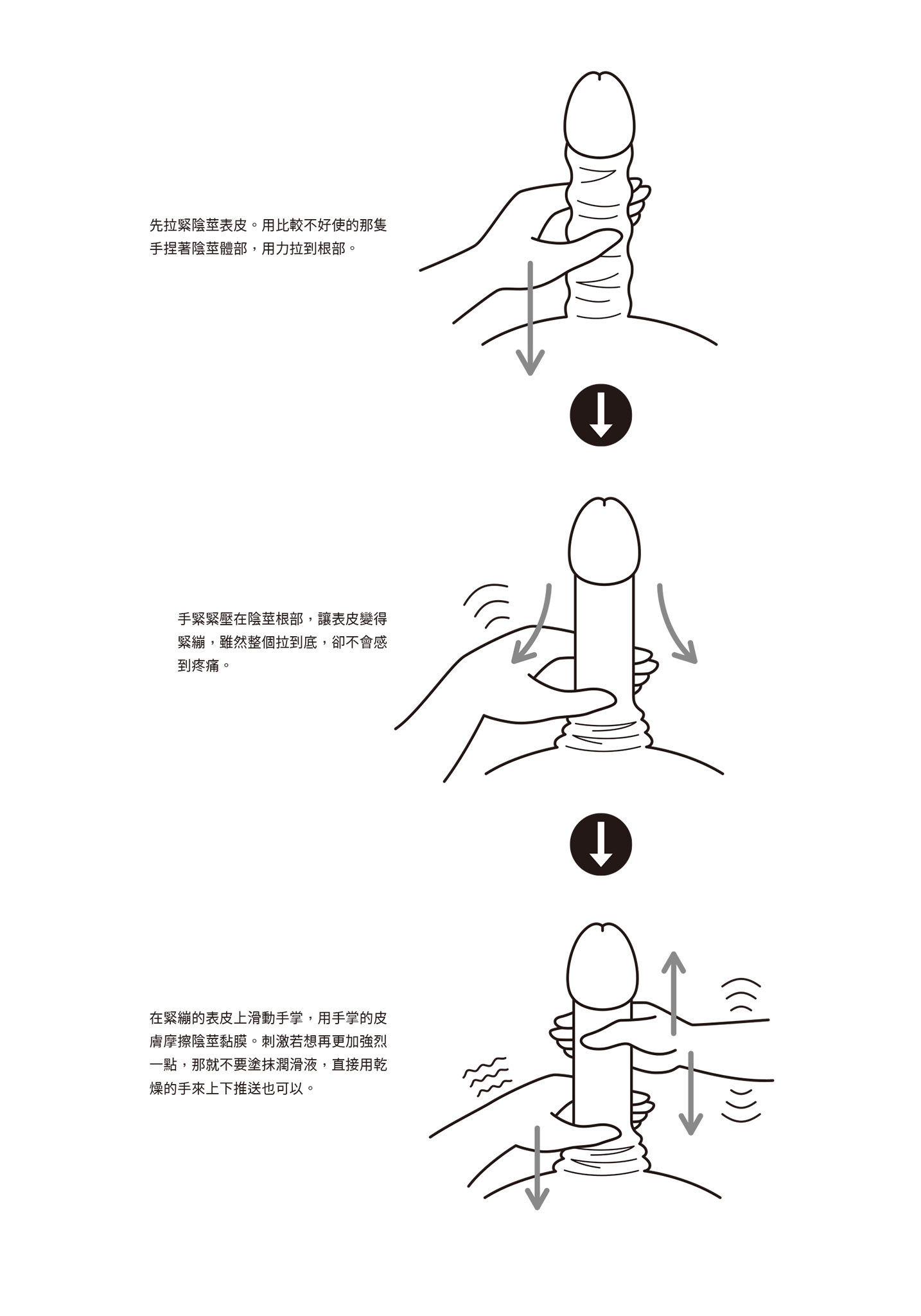 先拉緊陰莖表皮。用比較不好使的那隻手捏著陰莖體部，用力拉到根部。

手緊緊壓在陰莖根部，讓表皮變得緊繃，雖然整個拉到底，卻不會感到疼痛。

在緊繃的表皮上滑動手掌，用手掌的皮膚摩擦陰莖黏膜。刺激若想再更加強烈一點，那就不要塗抹潤滑液，直接用乾燥的手來上下推送也可以。