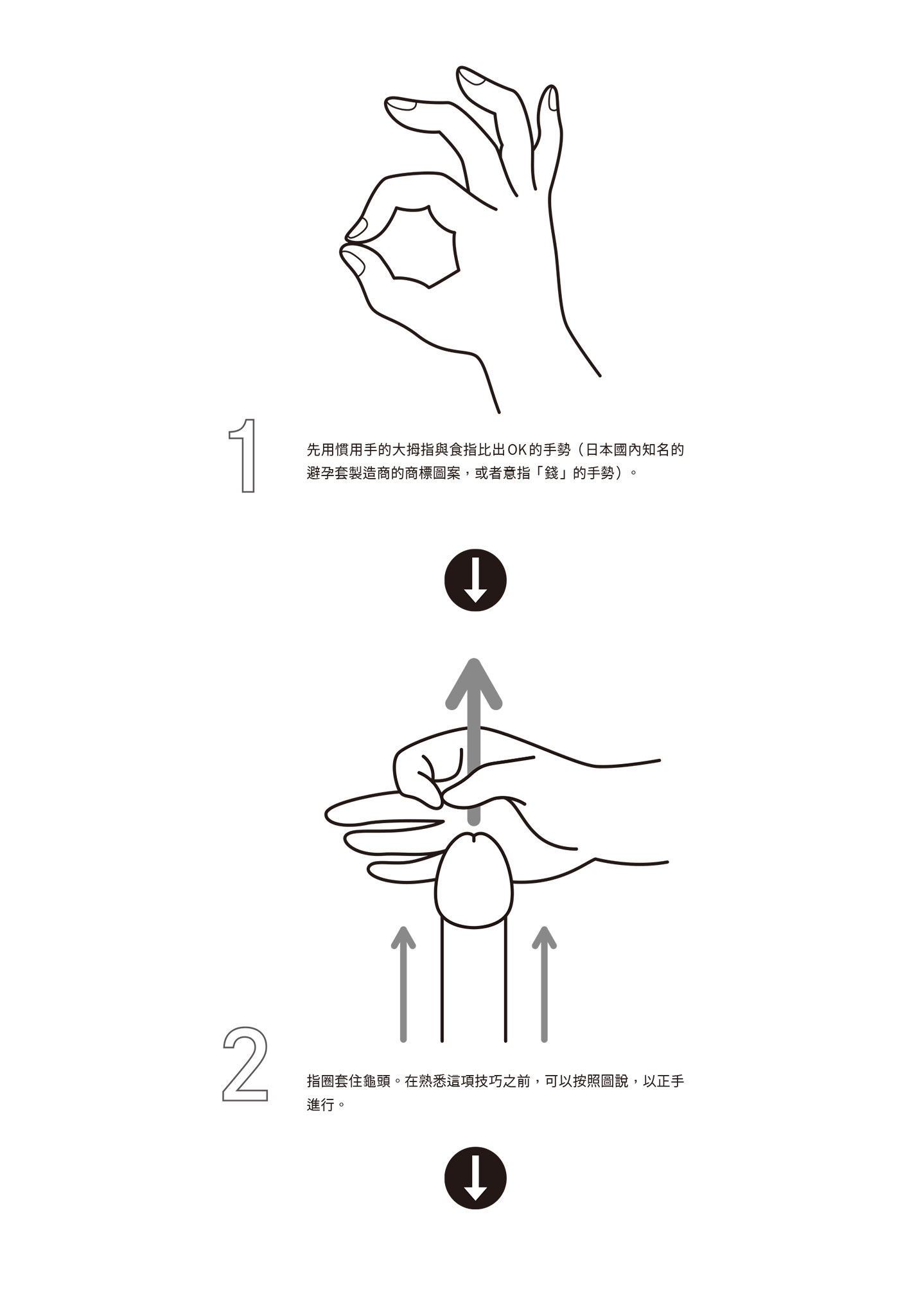 1

先用慣用手的大拇指與食指比出OK的手勢（日本國內知名的避孕套製造商的商標圖案，或者意指「錢」的手勢）。

2

指圈套住龜頭。在熟悉這項技巧之前，可以按照圖說，以正手進行。