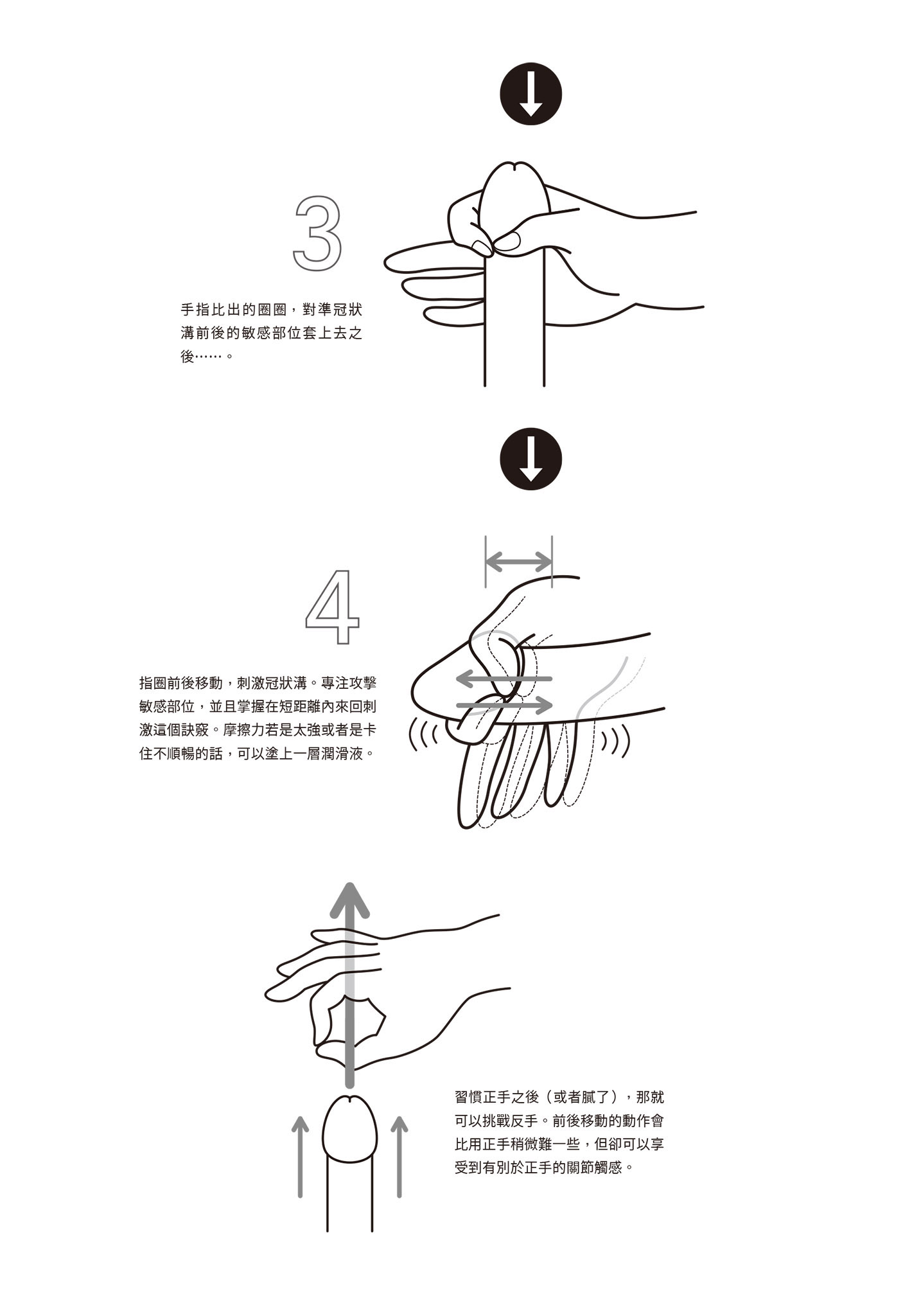 3

手指比出的圈圈，對準冠狀溝前後的敏感部位套上去之後……。

4

指圈前後移動，刺激冠狀溝。專注攻擊敏感部位，並且掌握在短距離內來回刺激這個訣竅。摩擦力若是太強或者是卡住不順暢的話，可以塗上一層潤滑液。

習慣正手之後（或者膩了），那就可以挑戰反手。前後移動的動作會比用正手稍微難一些，但卻可以享受到有別於正手的關節觸感。