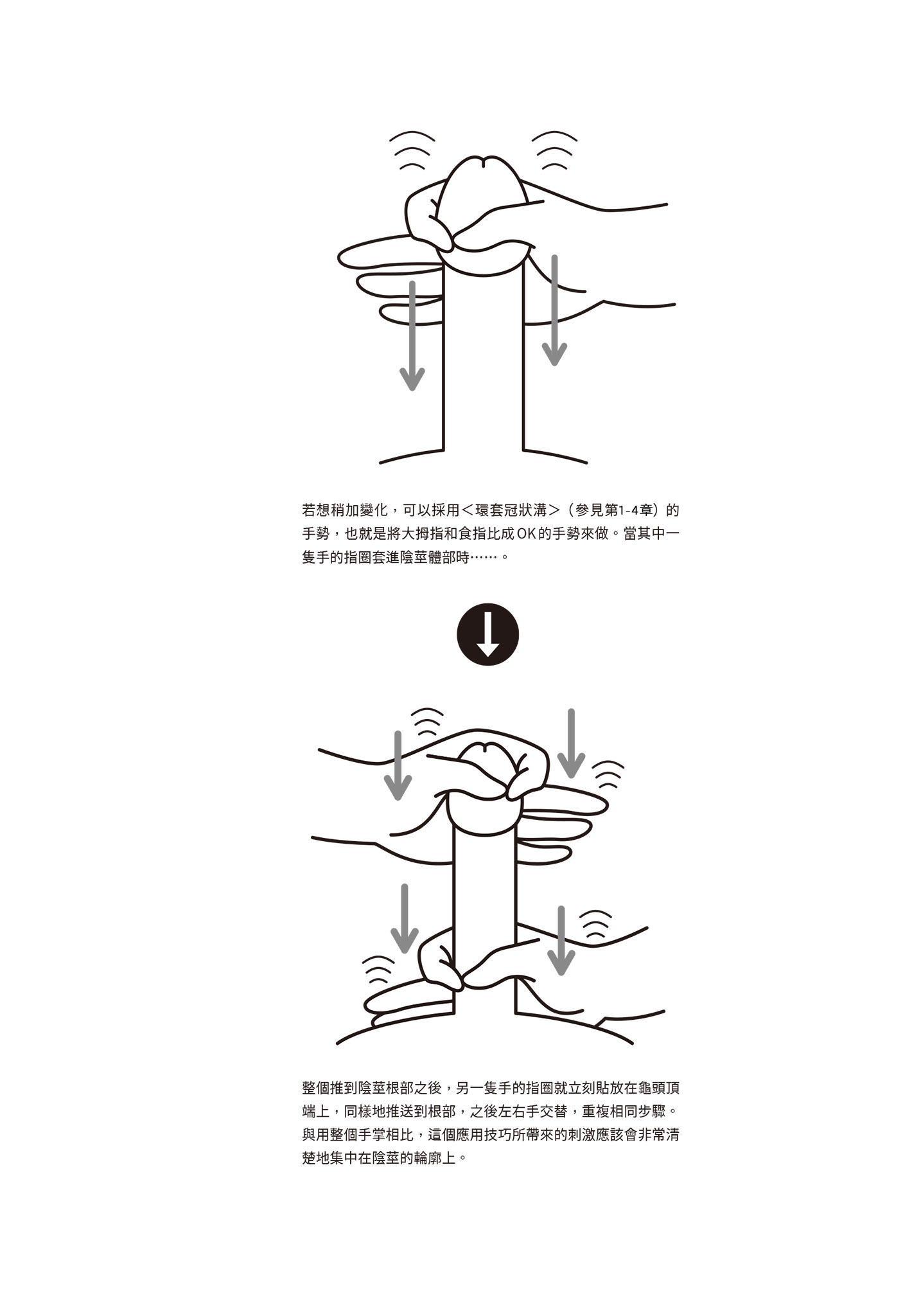 若想稍加變化，可以採用＜環套冠狀溝＞（參見第1-4章）的手勢，也就是將大拇指和食指比成OK的手勢來做。當其中一隻手的指圈套進陰莖體部時……。

整個推到陰莖根部之後，另一隻手的指圈就立刻貼放在龜頭頂端上，同樣地推送到根部，之後左右手交替，重複相同步驟。與用整個手掌相比，這個應用技巧所帶來的刺激應該會非常清楚地集中在陰莖的輪廓上。