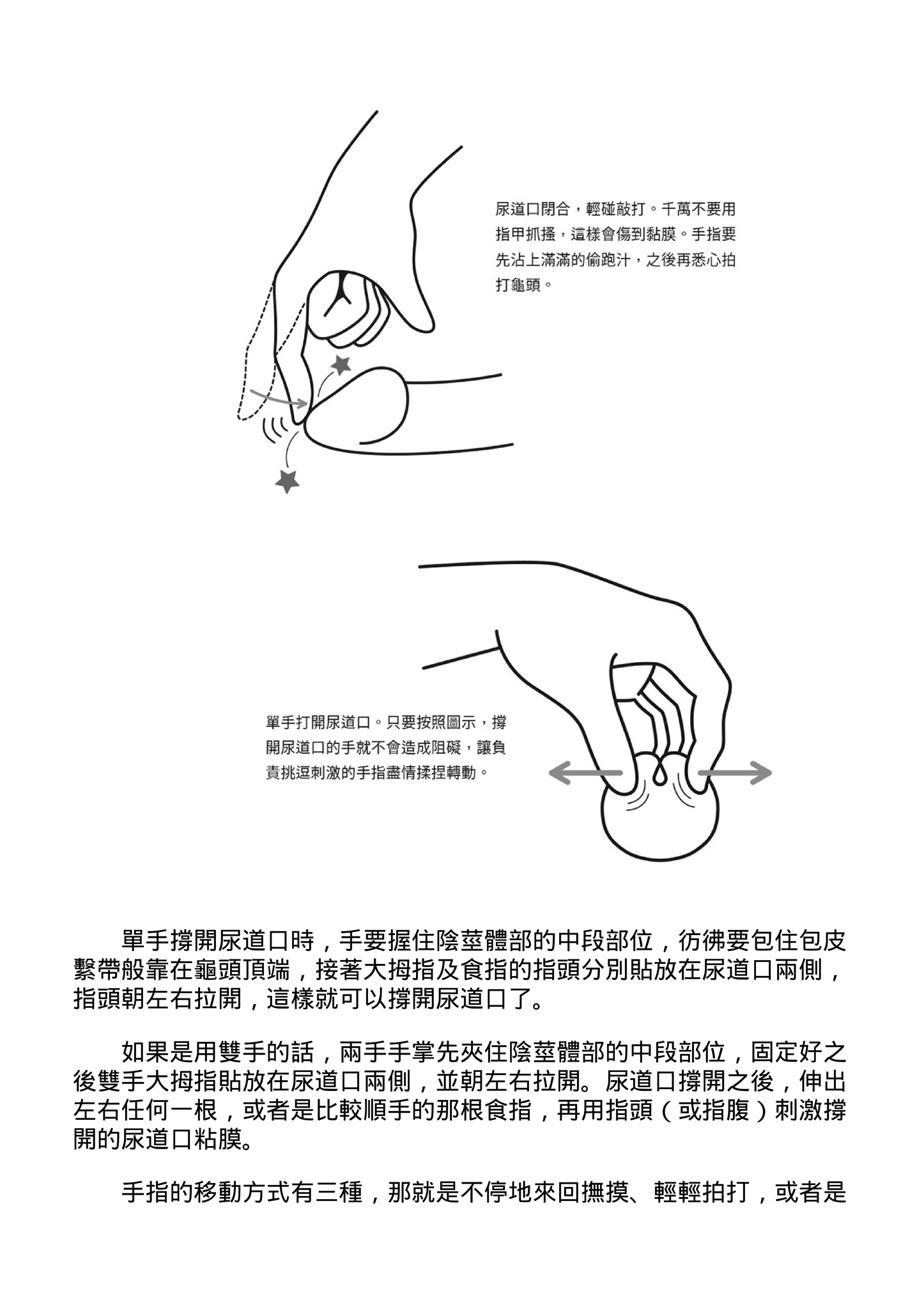 尿道口閉合，輕碰敲打。千萬不要用指甲抓搔，這樣會傷到黏膜。手指要先沾上滿滿的偷跑汁，之後再悉心拍打龜頭。

單手打開尿道口。只要按照圖示，撐開尿道口的手就不會造成阻礙，讓負責挑逗刺激的手指盡情揉捏轉動。

單手撐開尿道口時，手要握住陰莖體部的中段部位，彷彿要包住包皮繫帶般靠在龜頭頂端，接著大拇指及食指的指頭分別貼放在尿道口兩側，指頭朝左右拉開，這樣就可以撐開尿道口了。

如果是用雙手的話，兩手手掌先夾住陰莖體部的中段部位，固定好之後雙手大拇指貼放在尿道口兩側，並朝左右拉開。尿道口撐開之後，伸出左右任何一根，或者是比較順手的那根食指，再用指頭（或指腹）刺激撐開的尿道口粘膜。

手指的移動方式有三種，那就是不停地來回撫摸、輕輕拍打，或者是