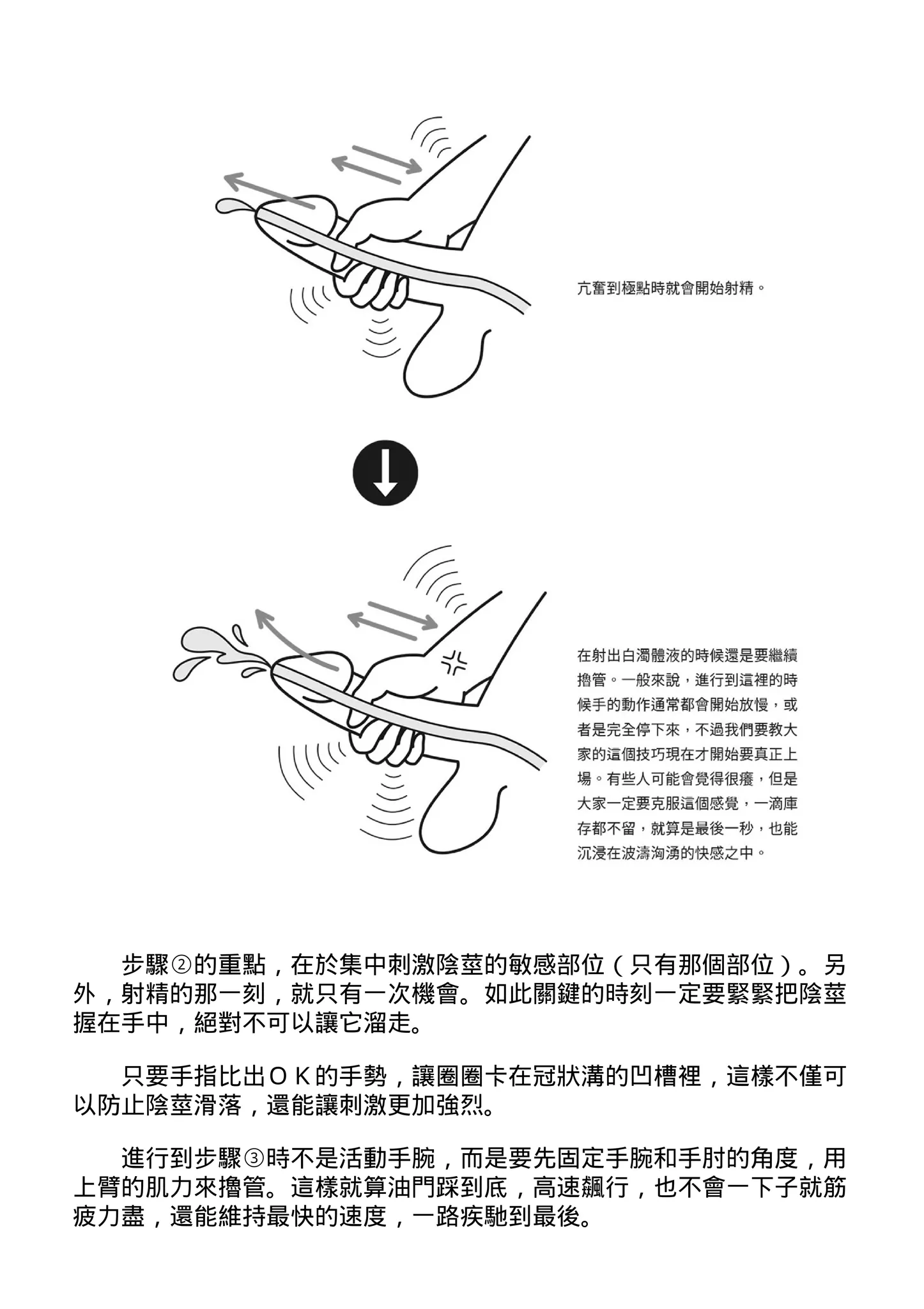 亢奮到極點時就會開始射精。

在射出白濁體液的時候還是要繼續擼管。一般來說，進行到這裡的時候手的動作通常都會開始放慢，或者是完全停下來，不過我們要教大家的這個技巧現在才開始要真正上場。有些人可能會覺得很癢，但是大家一定要克服這個感覺，一滴庫存都不留，就算是最後一秒，也能沉浸在波濤洶湧的快感之中。

步驟②的重點，在於集中刺激陰莖的敏感部位（只有那個部位）。另外，射精的那一刻，就只有一次機會。如此關鍵的時刻一定要緊緊把陰莖握在手中，絕對不可以讓它溜走。

只要手指比出ＯＫ的手勢，讓圈圈卡在冠狀溝的凹槽裡，這樣不僅可以防止陰莖滑落，還能讓刺激更加強烈。

進行到步驟③時不是活動手腕，而是要先固定手腕和手肘的角度，用上臂的肌力來擼管。這樣就算油門踩到底，高速飆行，也不會一下子就筋疲力盡，還能維持最快的速度，一路疾馳到最後。