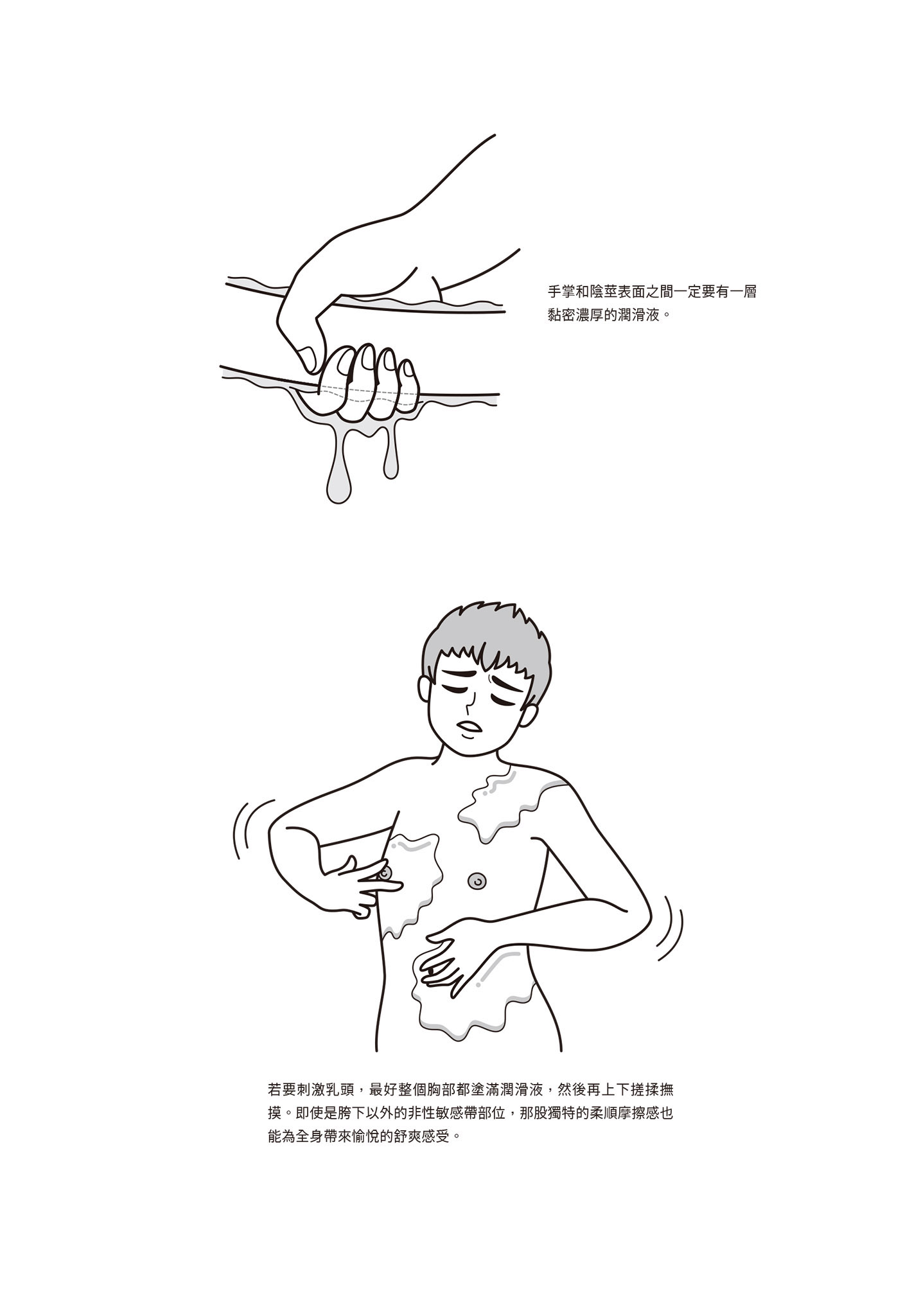 手掌和陰莖表面之間一定要有一層黏密濃厚的潤滑液。

若要刺激乳頭，最好整個胸部都塗滿潤滑液，然後再上下搓揉撫摸。即使是胯下以外的非性敏感帶部位，那股獨特的柔順摩擦感也能為全身帶來愉悅的舒爽感受。