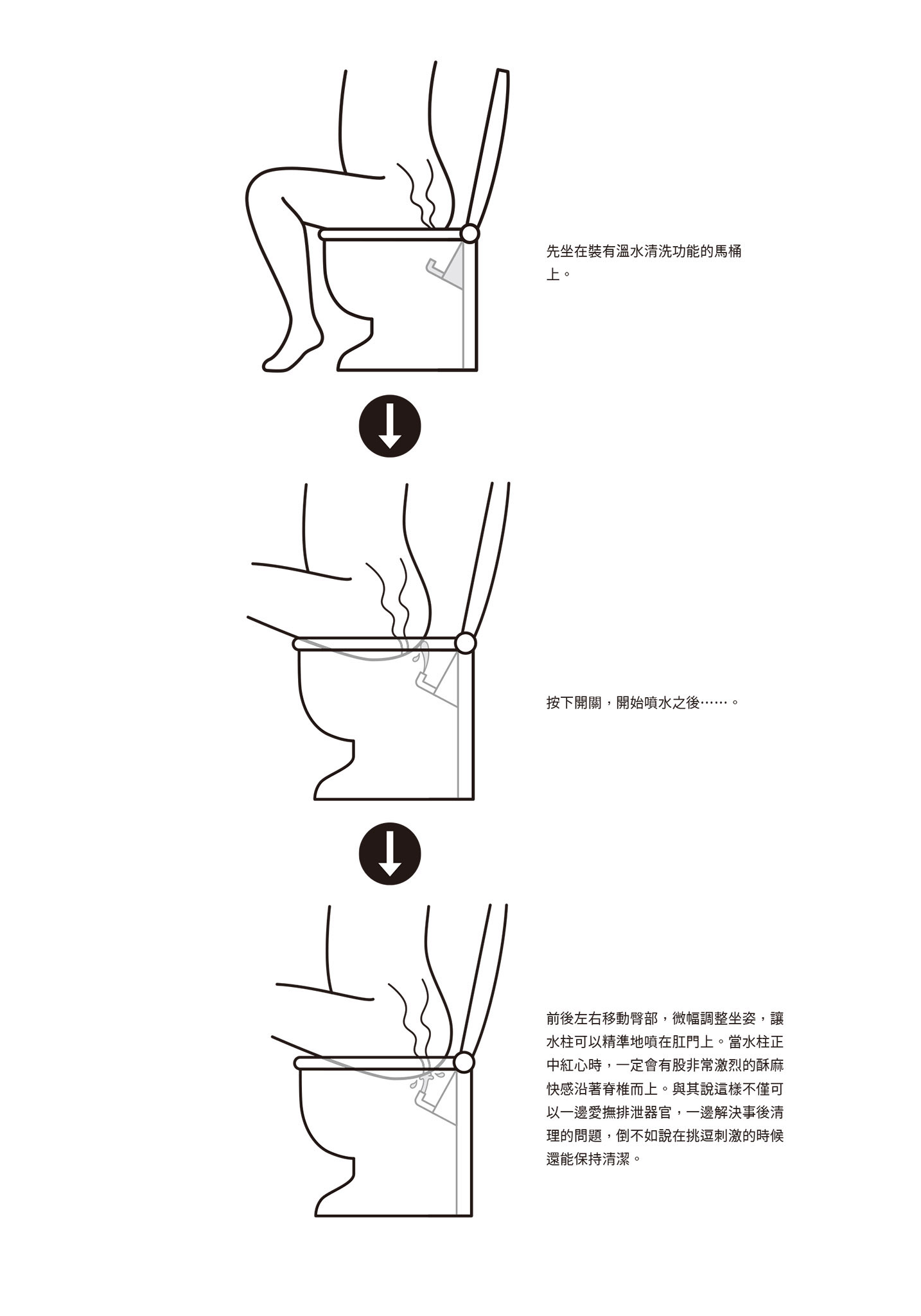 先坐在裝有溫水清洗功能的馬桶上。

按下開關，開始噴水之後……。

前後左右移動臀部，微幅調整坐姿，讓水柱可以精準地噴在肛門上。當水柱正中紅心時，一定會有股非常激烈的酥麻快感沿著脊椎而上。與其說這樣不僅可以一邊愛撫排泄器官，一邊解決事後清理的問題，倒不如說在挑逗刺激的時候還能保持清潔。