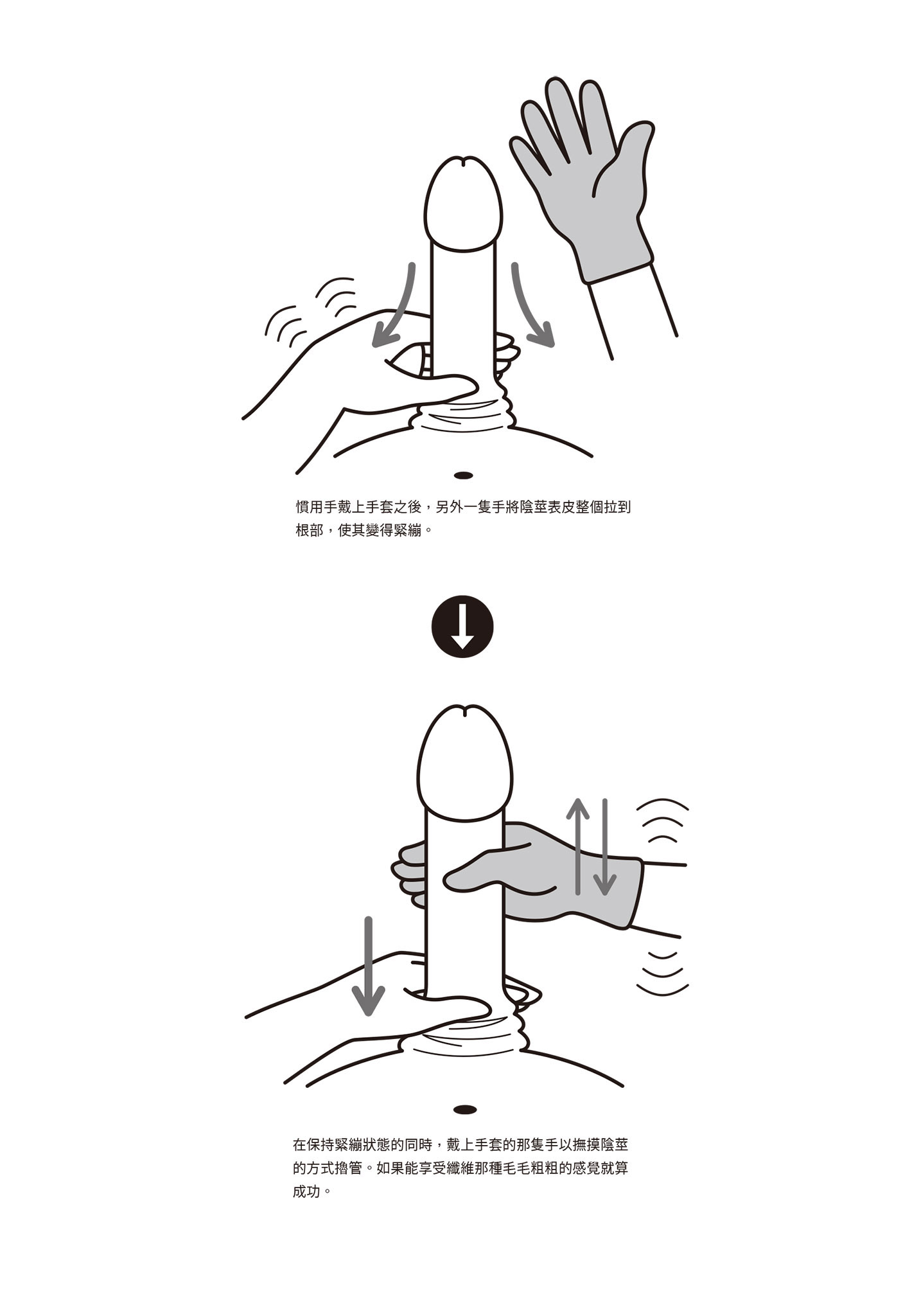 慣用手戴上手套之後，另外一隻手將陰莖表皮整個拉到根部，使其變得緊繃。

在保持緊繃狀態的同時，戴上手套的那隻手以撫摸陰莖的方式擼管。如果能享受纖維那種毛毛粗粗的感覺就算成功。