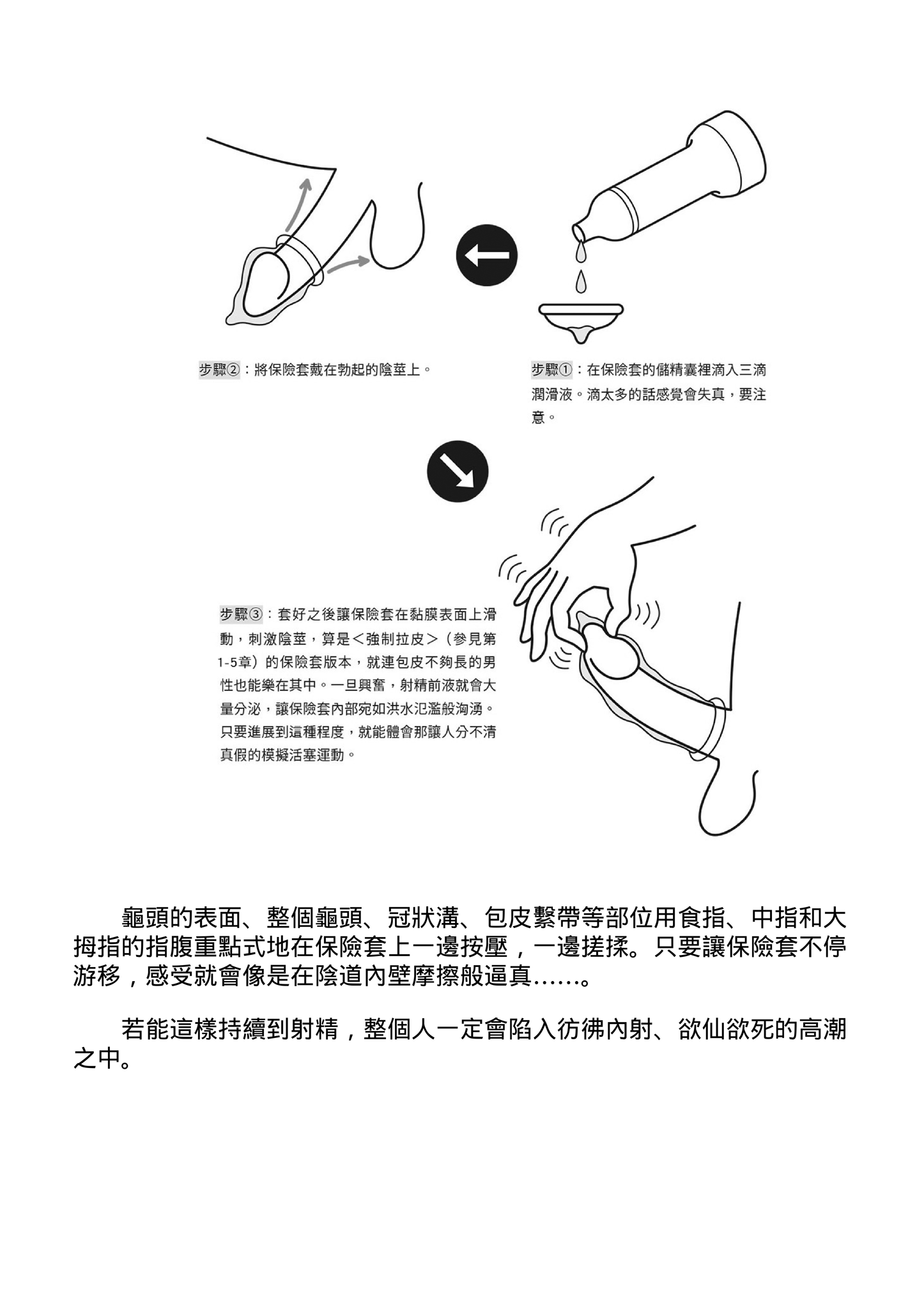 步驟②：將保險套戴在勃起的陰莖上。

步驟①：在保險套的儲精囊裡滴入三滴潤滑液。滴太多的話感覺會失真，要注意。

步驟③：套好之後讓保險套在黏膜表面上滑動，刺激陰莖，算是＜強制拉皮＞（參見第1-5章）的保險套版本，就連包皮不夠長的男性也能樂在其中。一旦興奮，射精前液就會大量分泌，讓保險套內部宛如洪水氾濫般洶湧。只要進展到這種程度，就能體會那讓人分不清真假的模擬活塞運動。

龜頭的表面、整個龜頭、冠狀溝、包皮繫帶等部位用食指、中指和大拇指的指腹重點式地在保險套上一邊按壓，一邊搓揉。只要讓保險套不停游移，感受就會像是在陰道內壁摩擦般逼真……。

若能這樣持續到射精，整個人一定會陷入彷彿內射、欲仙欲死的高潮之中。