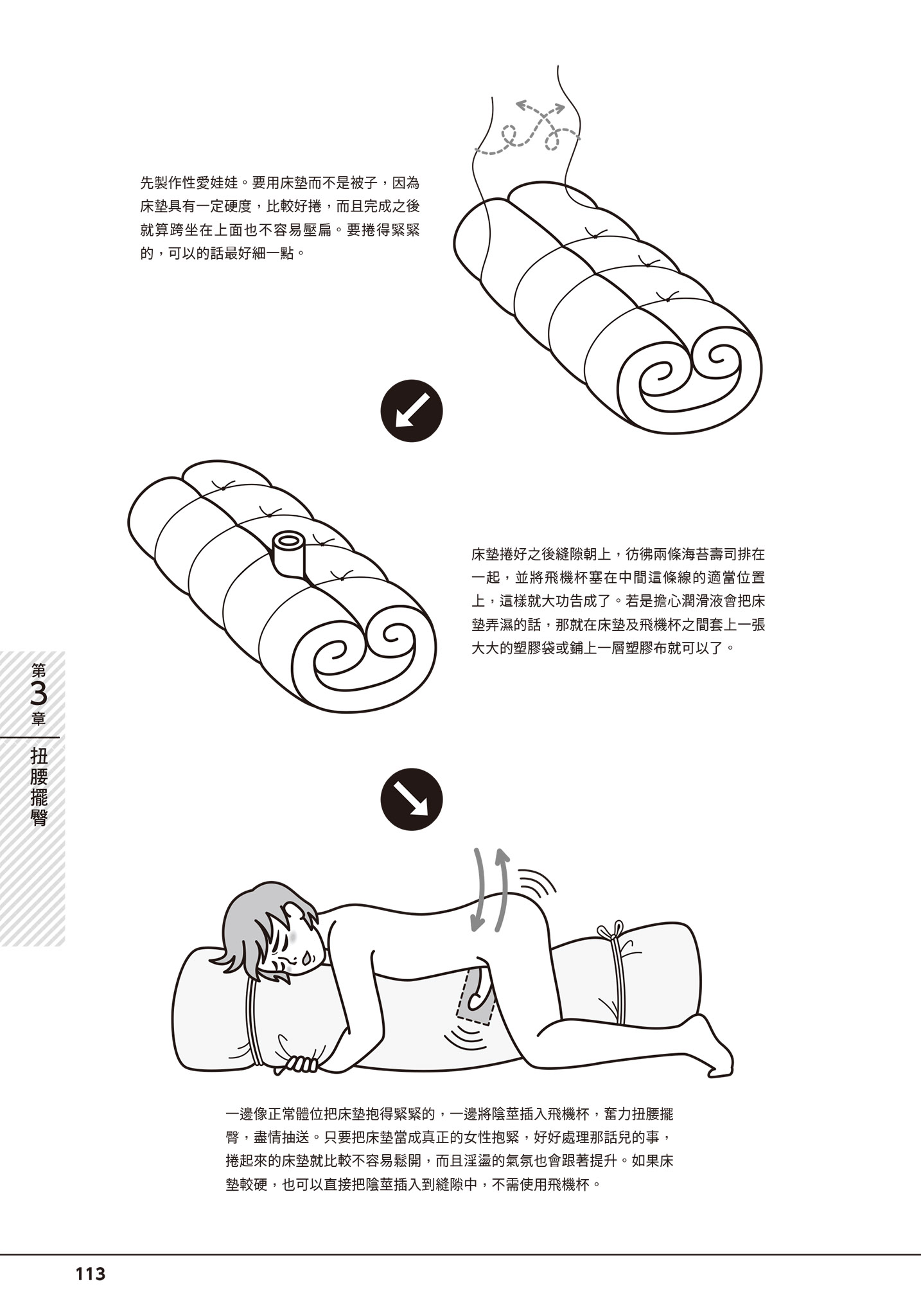 先製作性愛娃娃。要用床墊而不是被子，因為床墊具有一定硬度，比較好捲，而且完成之後就算跨坐在上面也不容易壓扁。要捲得緊緊的，可以的話最好細一點。

床墊捲好之後縫隙朝上，彷彿兩條海苔壽司排在一起，並將飛機杯塞在中間這條線的適當位置上，這樣就大功告成了。若是擔心潤滑液會把床墊弄濕的話，那就在床墊及飛機杯之間套上一張大大的塑膠袋或鋪上一層塑膠布就可以了。

第3章
扭腰擺臀

一邊像正常體位把床墊抱得緊緊的，一邊將陰莖插入飛機杯，奮力扭腰擺臀，盡情抽送。只要把床墊當成真正的女性抱緊，好好處理那話兒的事，捲起來的床墊就比較不容易鬆開，而且淫盪的氣氛也會跟著提升。如果床墊較硬，也可以直接把陰莖插入到縫隙中，不需使用飛機杯。

113