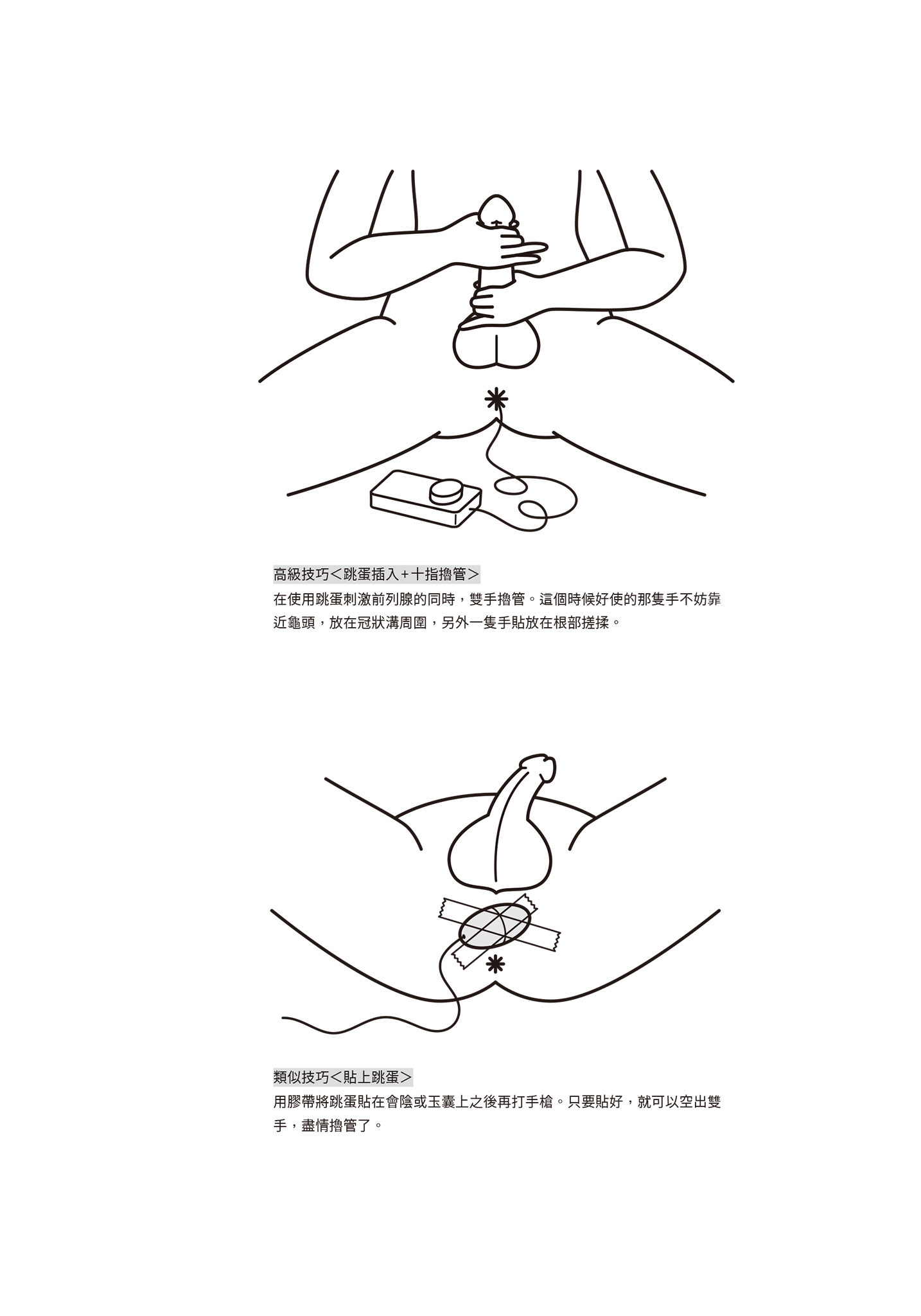 高級技巧＜跳蛋插入+十指擼管＞

在使用跳蛋刺激前列腺的同時，雙手擼管。這個時候好使的那隻手不妨靠近龜頭，放在冠狀溝周圍，另外一隻手貼放在根部搓揉。

類似技巧＜貼上跳蛋＞

用膠帶將跳蛋貼在會陰或玉囊上之後再打手槍。只要貼好，就可以空出雙手，盡情擼管了。