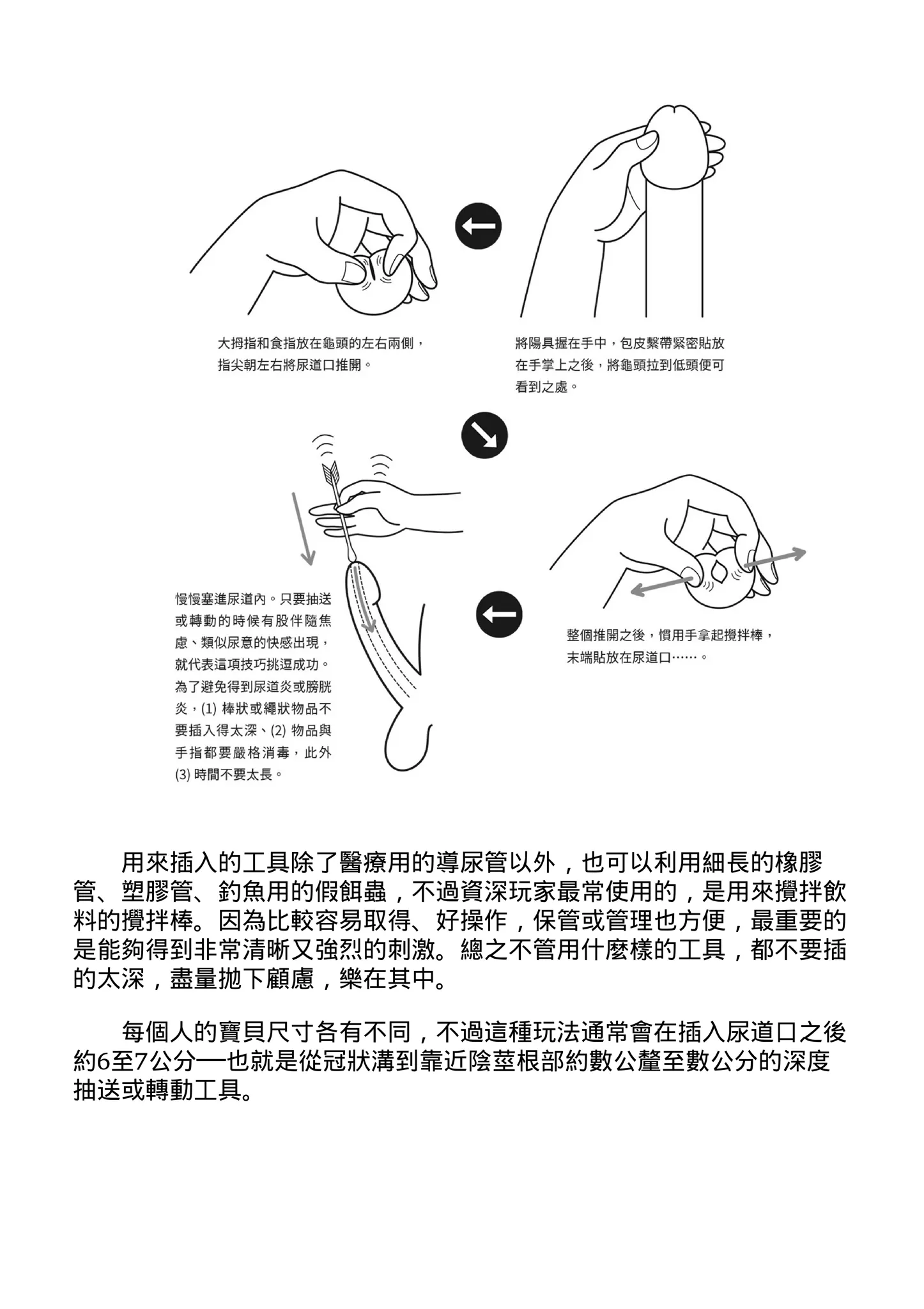 將陽具握在手中，包皮繫帶緊密貼放在手掌上之後，將龜頭拉到低頭便可看到之處。

大拇指和食指放在龜頭的左右兩側，指尖朝左右將尿道口推開。

整個推開之後，慣用手拿起攪拌棒，末端貼放在尿道口……。

慢慢塞進尿道內。只要抽送或轉動的時候有股伴隨焦慮、類似尿意的快感出現，就代表這項技巧挑逗成功。為了避免得到尿道炎或膀胱炎，(1) 棒狀或繩狀物品不要插入得太深、(2) 物品與手指都要嚴格消毒，此外 (3) 時間不要太長。

用來插入的工具除了醫療用的導尿管以外，也可以利用細長的橡膠管、塑膠管、釣魚用的假餌蟲，不過資深玩家最常使用的，是用來攪拌飲料的攪拌棒。因為比較容易取得、好操作，保管或管理也方便，最重要的是能夠得到非常清晰又強烈的刺激。總之不管用什麼樣的工具，都不要插的太深，盡量拋下顧慮，樂在其中。

每個人的寶貝尺寸各有不同，不過這種玩法通常會在插入尿道口之後約6至7公分—也就是從冠狀溝到靠近陰莖根部約數公釐至數公分的深度抽送或轉動工具。