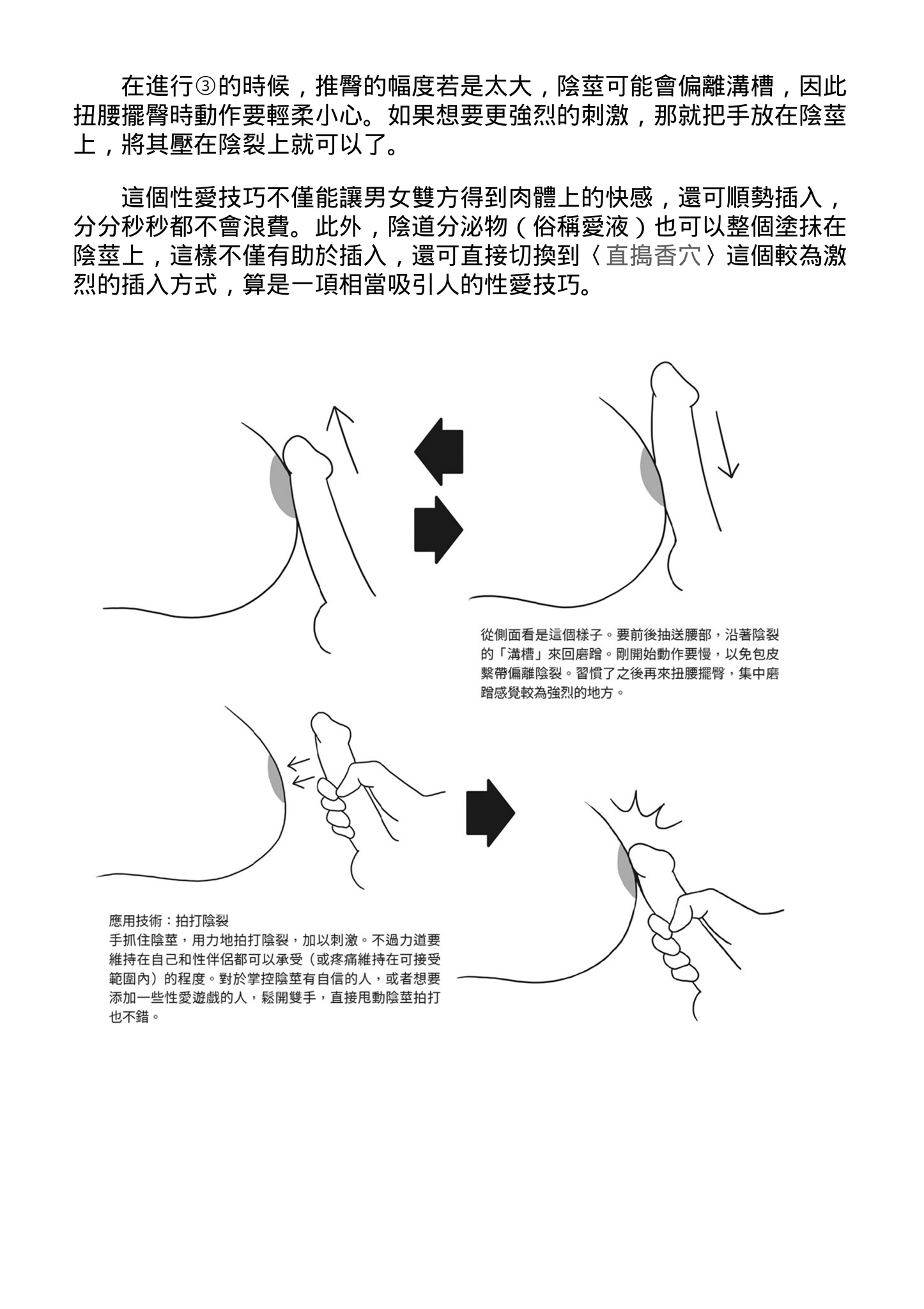 在進行③的時候，推臀的幅度若是太大，陰莖可能會偏離溝槽，因此扭腰擺臀時動作要輕柔小心。如果想要更強烈的刺激，那就把手放在陰莖上，將其壓在陰裂上就可以了。

這個性愛技巧不僅能讓男女雙方得到肉體上的快感，還可順勢插入，分分秒秒都不會浪費。此外，陰道分泌物（俗稱愛液）也可以整個塗抹在陰莖上，這樣不僅有助於插入，還可直接切換到〈直搗香穴〉這個較為激烈的插入方式，算是一項相當吸引人的性愛技巧。

從側面看是這個樣子。要前後抽送腰部，沿著陰裂的「溝槽」來回磨蹭。剛開始動作要慢，以免包皮繫帶偏離陰裂。習慣了之後再來扭腰擺臀，集中磨蹭感覺較為強烈的地方。

應用技術：拍打陰裂
手抓住陰莖，用力地拍打陰裂，加以刺激。不過力道要維持在自己和性伴侶都可以承受（或疼痛維持在可接受範圍內）的程度。對於掌控陰莖有自信的人，或者想要添加一些性愛遊戲的人，鬆開雙手，直接甩動陰莖拍打也不錯。