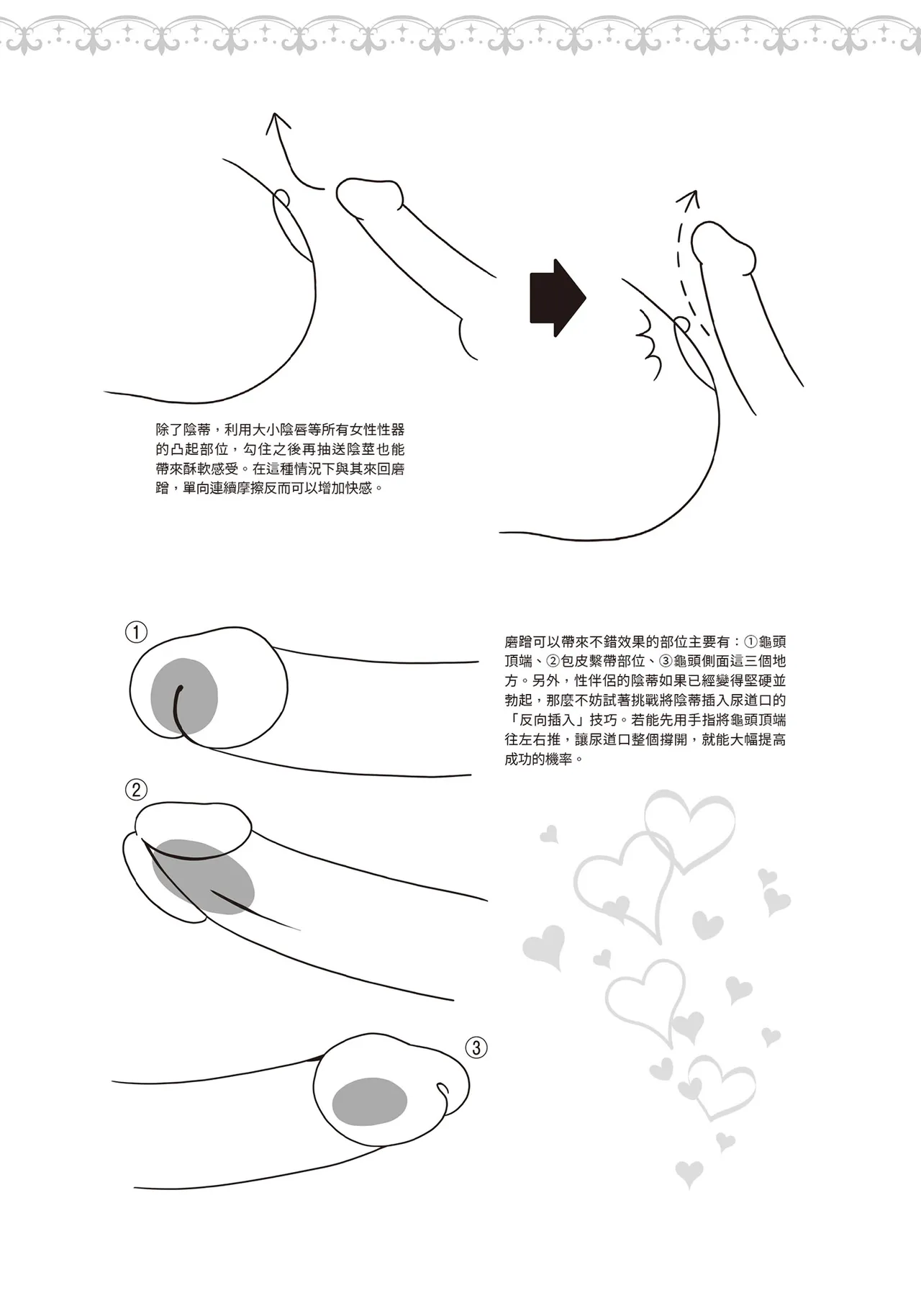 除了陰蒂，利用大小陰唇等所有女性性器的凸起部位，勾住之後再抽送陰莖也能帶來酥軟感受。在這種情況下與其來回磨蹭，單向連續摩擦反而可以增加快感。

①

②

③

磨蹭可以帶來不錯效果的部位主要有：①龜頭頂端、②包皮繫帶部位、③龜頭側面這三個地方。另外，性伴侶的陰蒂如果已經變得堅硬並勃起，那麼不妨試著挑戰將陰蒂插入尿道口的「反向插入」技巧。若能先用手指將龜頭頂端往左右推，讓尿道口整個撐開，就能大幅提高成功的機率。