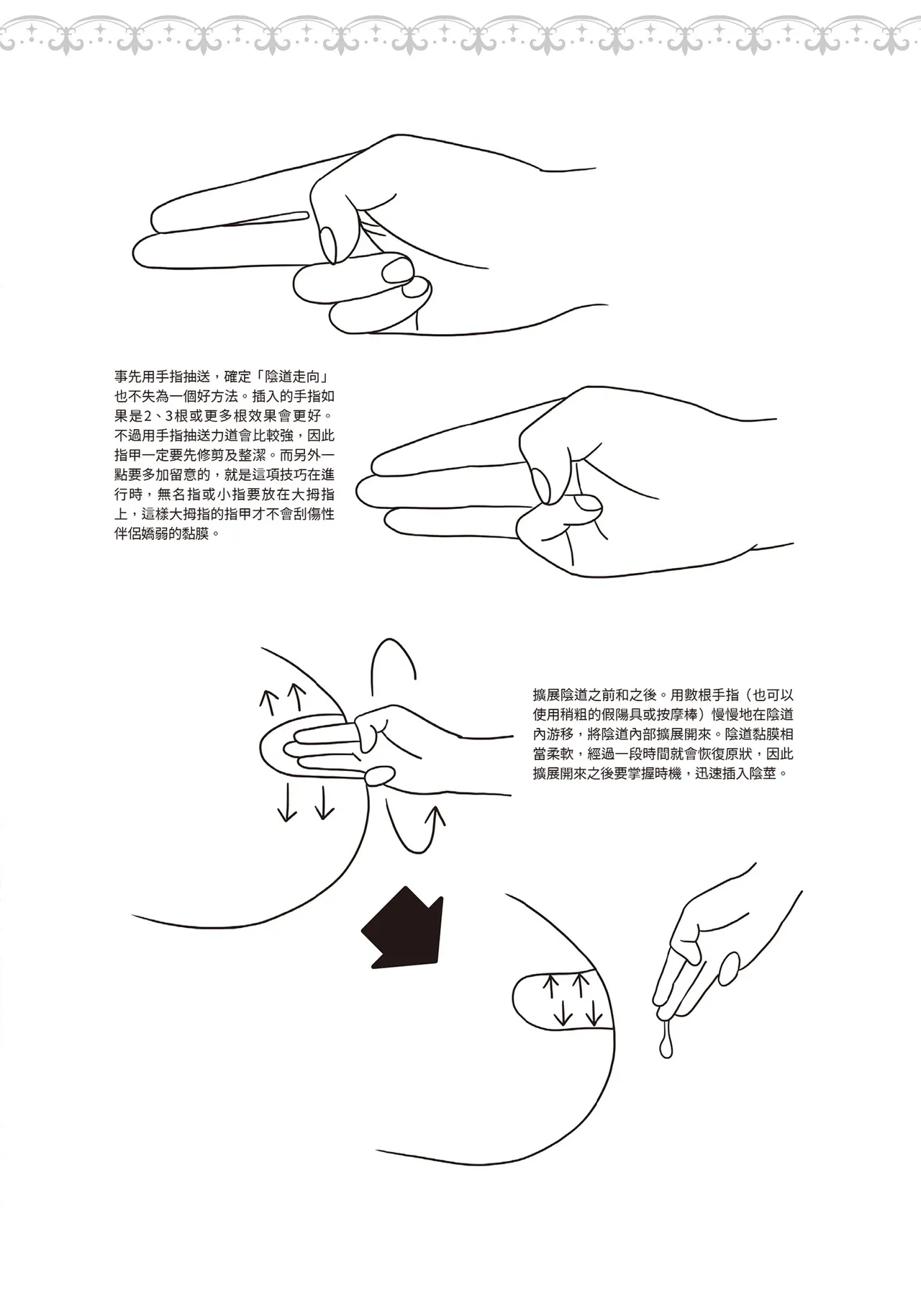 事先用手指抽送，確定「陰道走向」也不失為一個好方法。插入的手指如果是2、3根或更多根效果會更好。不過用手指抽送力道會比較強，因此指甲一定要先修剪及整潔。而另外一點要多加留意的，就是這項技巧在進行時，無名指或小指要放在大拇指上，這樣大拇指的指甲才不會刮傷性伴侶嬌弱的黏膜。

擴展陰道之前和之後。用數根手指（也可以使用稍粗的假陽具或按摩棒）慢慢地在陰道內游移，將陰道內部擴展開來。陰道黏膜相當柔軟，經過一段時間就會恢復原狀，因此擴展開來之後要掌握時機，迅速插入陰莖。