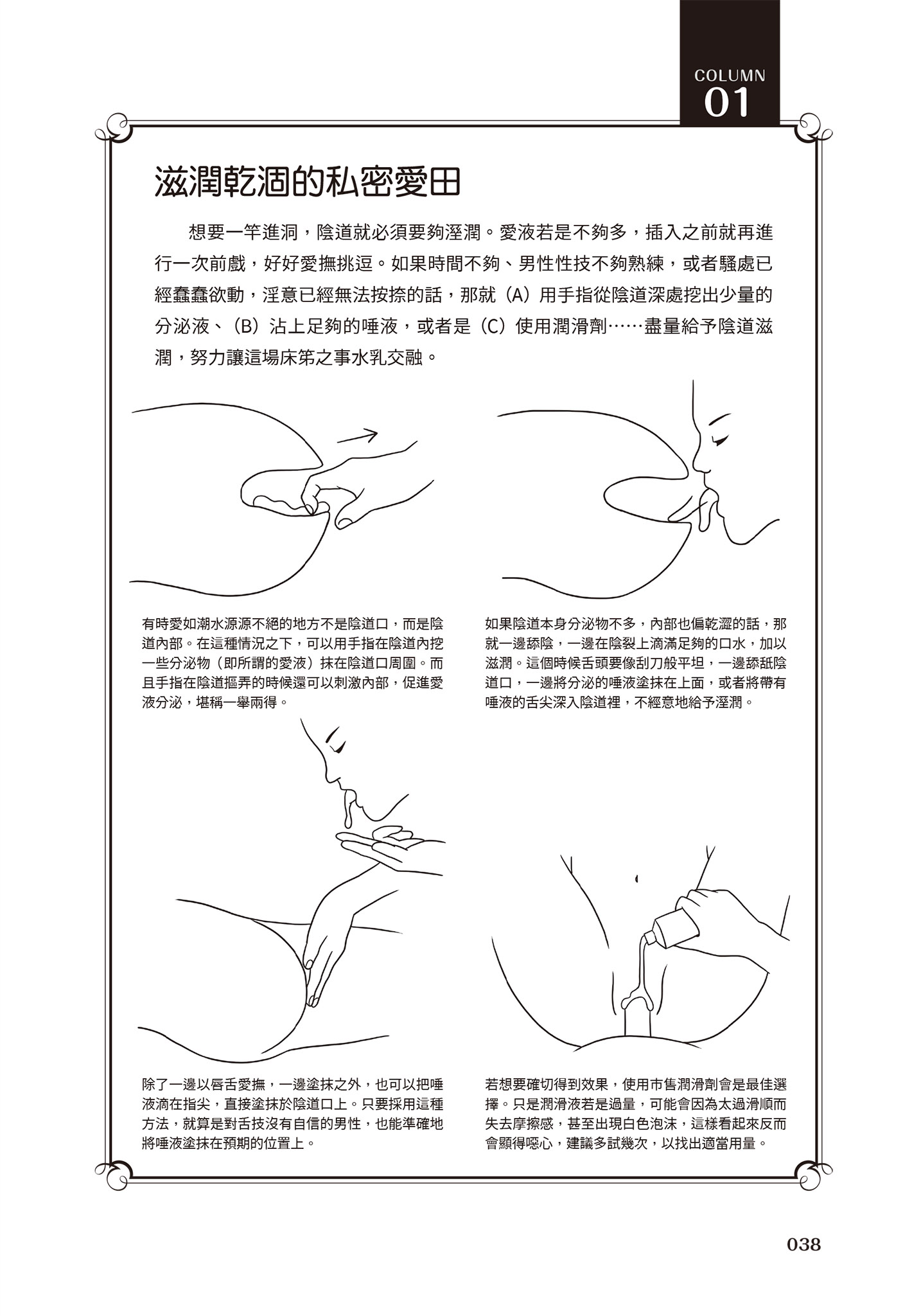 COLUMN 01

滋潤乾涸的私密愛田

想要一竿進洞，陰道就必須要夠溼潤。愛液若是不夠多，插入之前就再進行一次前戲，好好愛撫挑逗。如果時間不夠、男性性技不夠熟練，或者騷處已經蠢蠢欲動，淫意已經無法按捺的話，那就（A）用手指從陰道深處挖出少量的分泌液、（B）沾上足夠的唾液，或者是（C）使用潤滑劑……盡量給予陰道滋潤，努力讓這場床笫之事水乳交融。

有時愛如潮水源源不絕的地方不是陰道口，而是陰道內部。在這種情況之下，可以用手指在陰道內挖一些分泌物（即所謂的愛液）抹在陰道口周圍。而且手指在陰道摳弄的時候還可以刺激內部，促進愛液分泌，堪稱一舉兩得。

如果陰道本身分泌物不多，內部也偏乾澀的話，那就一邊舔陰，一邊在陰裂上滴滿足夠的口水，加以滋潤。這個時候舌頭要像刮刀般平坦，一邊舔舐陰道口，一邊將分泌的唾液塗抹在上面，或者將帶有唾液的舌尖深入陰道裡，不經意地給予溼潤。

除了一邊以唇舌愛撫，一邊塗抹之外，也可以把唾液滴在指尖，直接塗抹於陰道口上。只要採用這種方法，就算是對舌技沒有自信的男性，也能準確地將唾液塗抹在預期的位置上。

若想要確切得到效果，使用市售潤滑劑會是最佳選擇。只是潤滑液若是過量，可能會因為太過滑順而失去摩擦感，甚至出現白色泡沫，這樣看起來反而會顯得噁心，建議多試幾次，以找出適當用量。

038