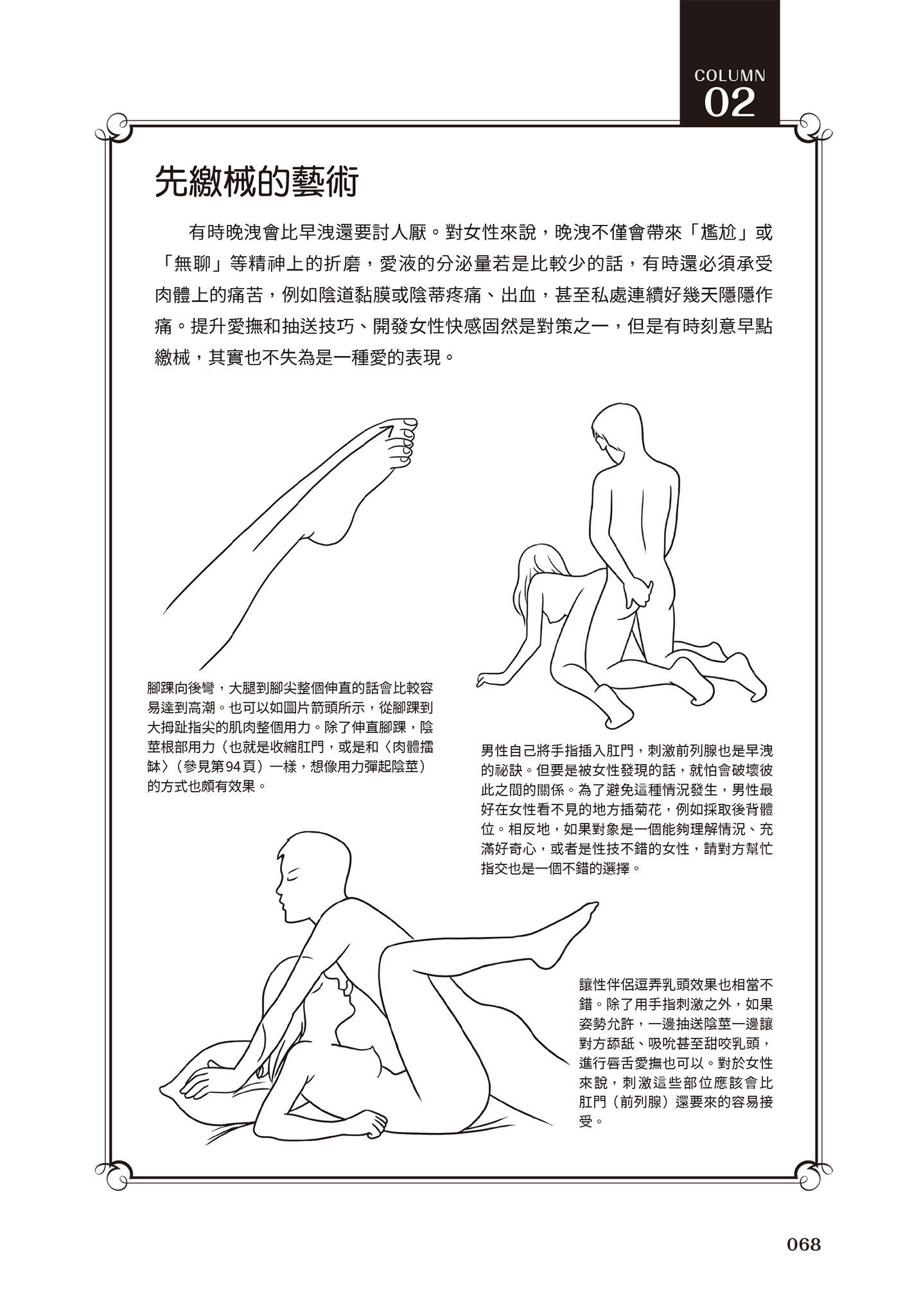 COLUMN
02

先繳械的藝術

有時晚洩會比早洩還要討人厭。對女性來說，晚洩不僅會帶來「尷尬」或「無聊」等精神上的折磨，愛液的分泌量若是比較少的話，有時還必須承受肉體上的痛苦，例如陰道黏膜或陰蒂疼痛、出血，甚至私處連續好幾天隱隱作痛。提升愛撫和抽送技巧、開發女性快感固然是對策之一，但是有時刻意早點繳械，其實也不失為是一種愛的表現。

腳踝向後彎，大腿到腳尖整個伸直的話會比較容易達到高潮。也可以如圖片箭頭所示，從腳踝到大拇趾指尖的肌肉整個用力。除了伸直腳踝，陰莖根部用力（也就是收縮肛門，或是和〈肉體擂缽〉（參見第94頁）一樣，想像用力彈起陰莖）的方式也頗有效果。

男性自己將手指插入肛門，刺激前列腺也是早洩的祕訣。但要是被女性發現的話，就怕會破壞彼此之間的關係。為了避免這種情況發生，男性最好在女性看不見的地方插菊花，例如採取後背體位。相反地，如果對象是一個能夠理解情況、充滿好奇心，或者是性技不錯的女性，請對方幫忙指交也是一個不錯的選擇。

讓性伴侶逗弄乳頭效果也相當不錯。除了用手指刺激之外，如果姿勢允許，一邊抽送陰莖一邊讓對方舔舐、吸吮甚至甜咬乳頭，進行唇舌愛撫也可以。對於女性來說，刺激這些部位應該會比肛門（前列腺）還要來的容易接受。

068