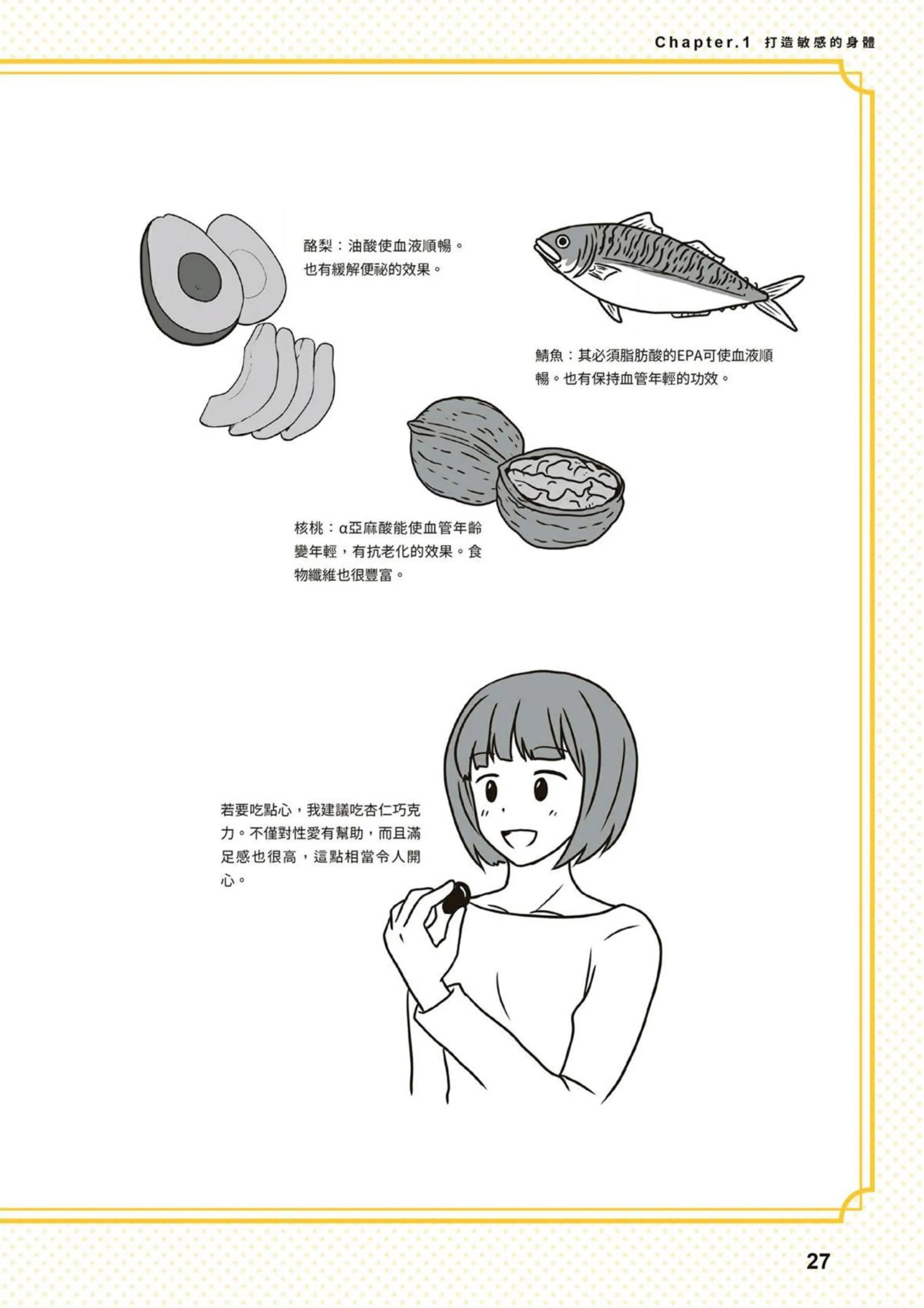 Chapter.1 打造敏感的身體

酪梨：油酸使血液順暢。也有緩解便祕的效果。

鯖魚：其必須脂肪酸的EPA可使血液順暢。也有保持血管年輕的功效。

核桃：α亞麻酸能使血管年齡變年輕，有抗老化的效果。食物纖維也很豐富。

若要吃點心，我建議吃杏仁巧克力。不僅對性愛有幫助，而且滿足感也很高，這點相當令人開心。

27