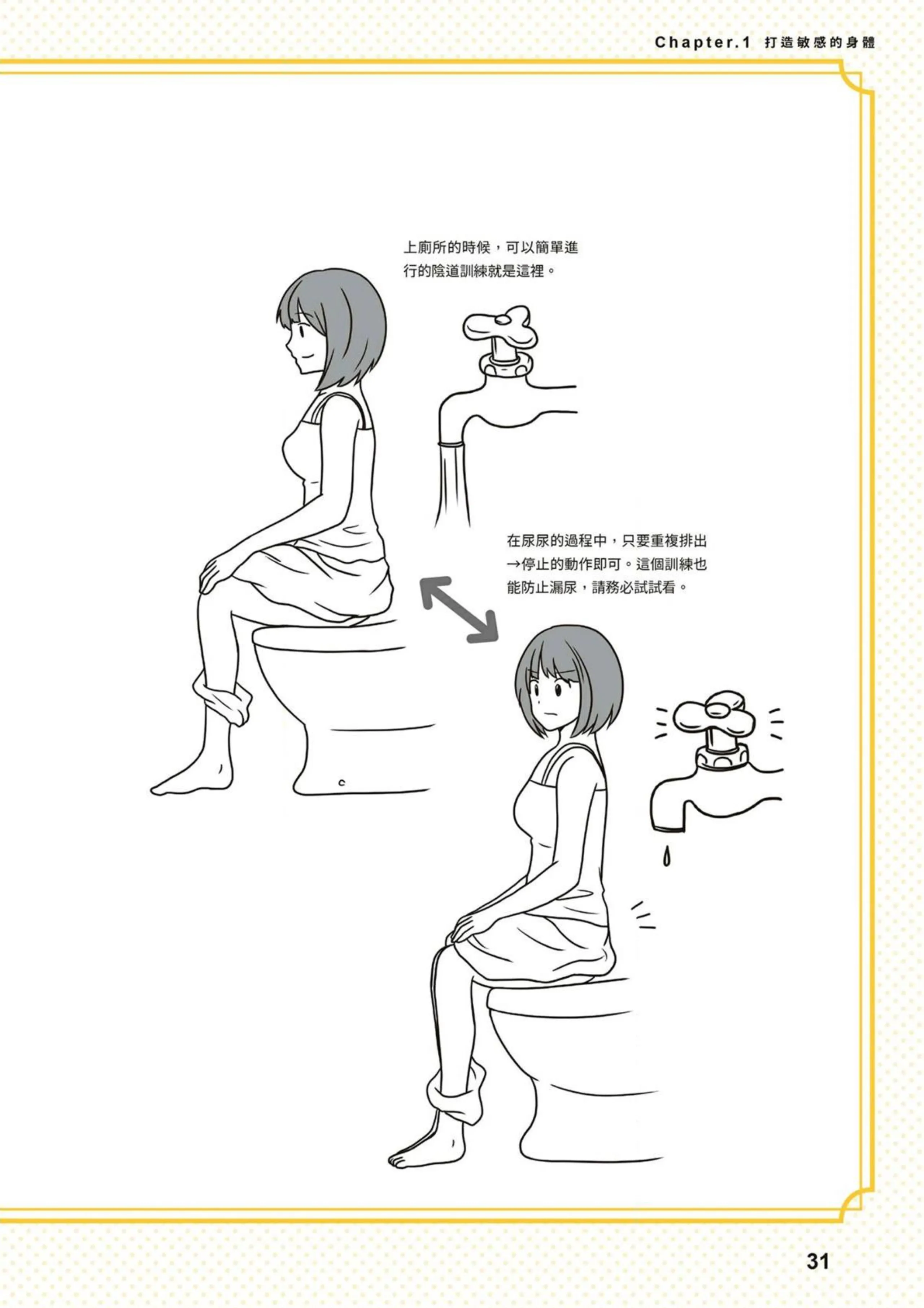 Chapter.1 打造敏感的身體

上廁所的時候，可以簡單進行的陰道訓練就是這裡。

在尿尿的過程中，只要重複排出→停止的動作即可。這個訓練也能防止漏尿，請務必試試看。

31