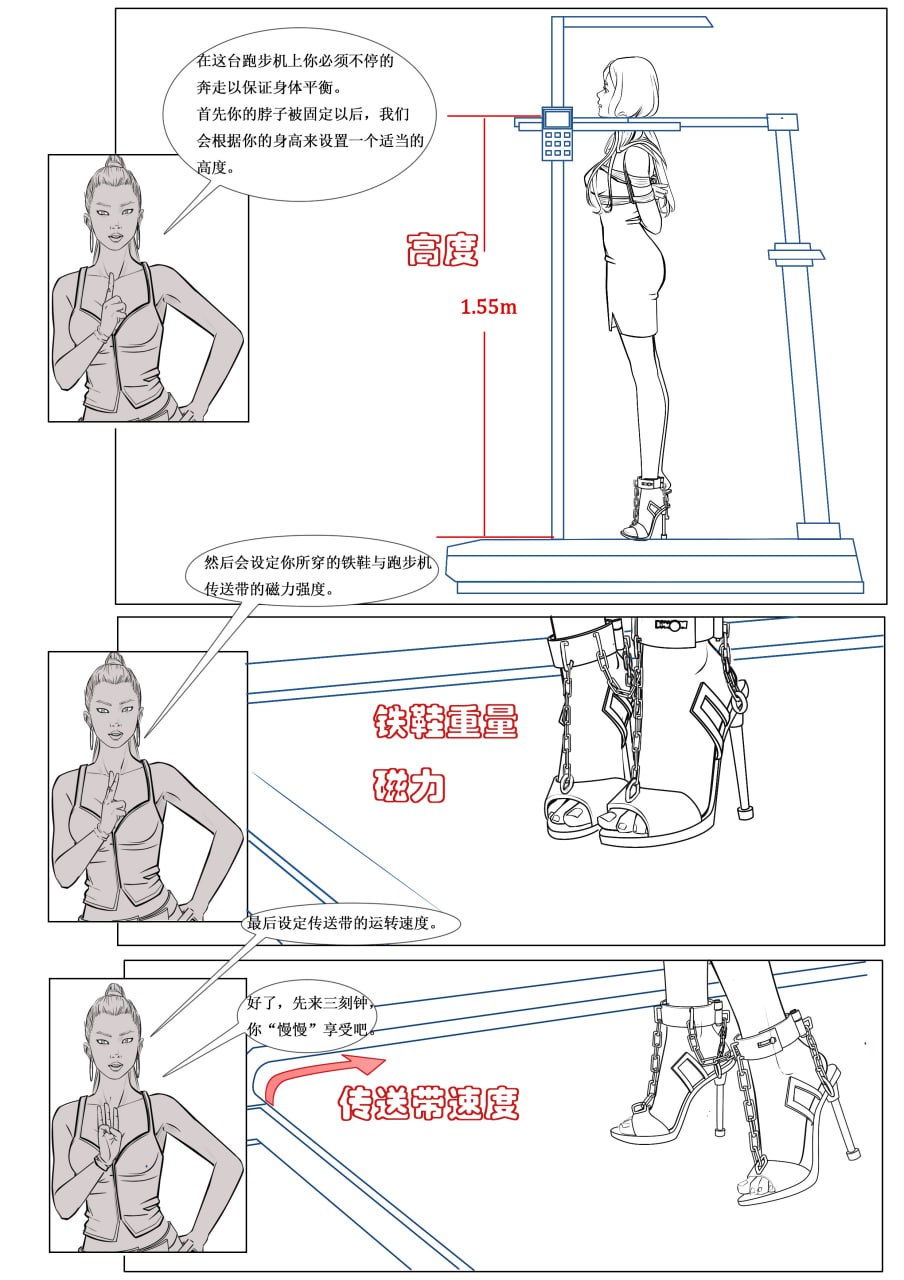 在这台跑步机上你必须不停的奔走以保证身体平衡。
首先你的脖子被固定以后，我们会根据你的身高来设置一个适当的高度。

高度

1.55m

然后会设定你所穿的铁鞋与跑步机传送带的磁力强度。

铁鞋重量

磁力

最后设定传送带的运转速度。

好了，先来三刻钟，你“慢慢”享受吧。

传送带速度